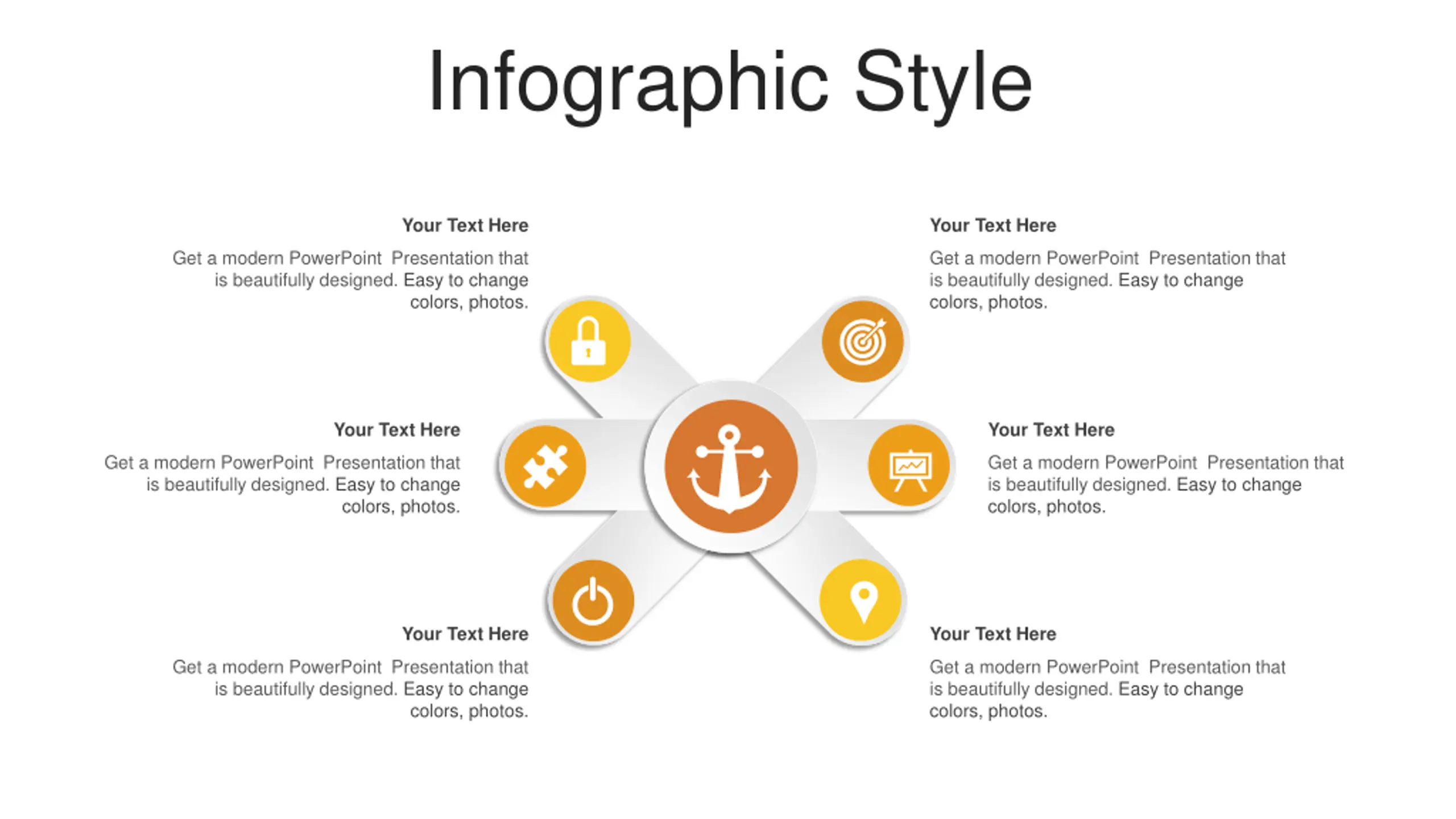 Infographic Style

Your Text Here

Get a modern PowerPoint Presentation that is beautifully designed. Easy to change colors, photos.

Your Text Here

Get a modern PowerPoint Presentation that is beautifully designed. Easy to change colors, photos.

Your Text Here

Get a modern PowerPoint Presentation that is beautifully designed. Easy to change colors, photos.

Your Text Here

Get a modern PowerPoint Presentation that is beautifully designed. Easy to change colors, photos.

Your Text Here

Get a modern PowerPoint Presentation that is beautifully designed. Easy to change colors, photos.

Your Text Here

Get a modern PowerPoint Presentation that is beautifully designed. Easy to change colors, photos.