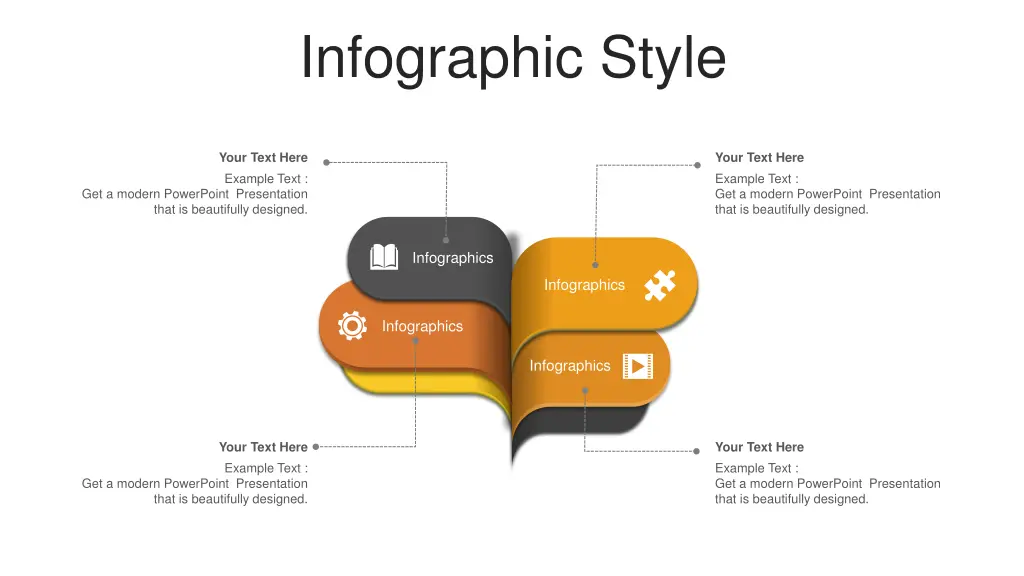 Infographic Style

Your Text Here
Example Text :
Get a modern PowerPoint Presentation that is beautifully designed.

Your Text Here
Example Text :
Get a modern PowerPoint Presentation that is beautifully designed.

Infographics

Infographics

Infographics

Infographics

Your Text Here
Example Text :
Get a modern PowerPoint Presentation that is beautifully designed.

Your Text Here
Example Text :
Get a modern PowerPoint Presentation that is beautifully designed.