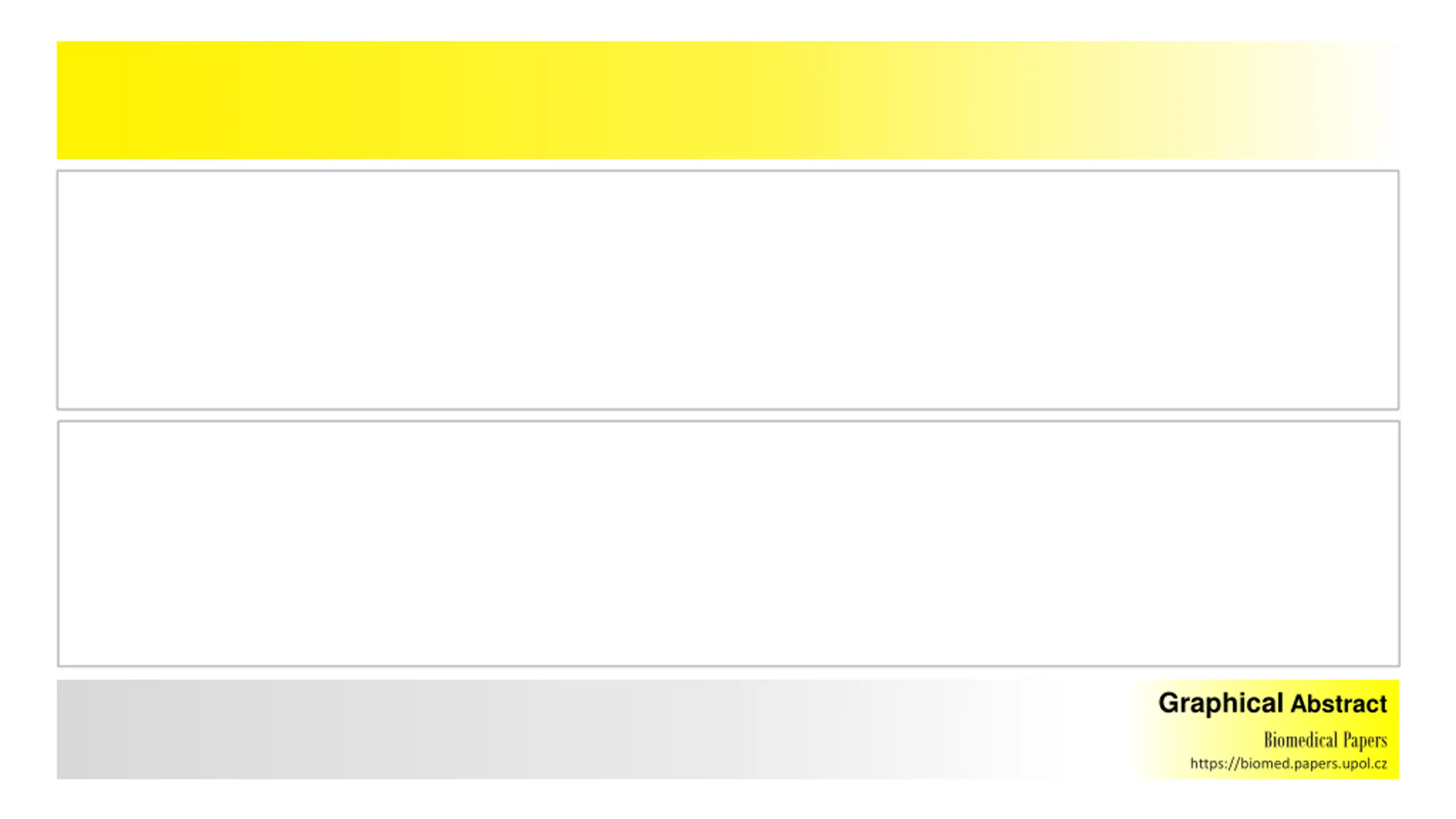 Graphical Abstract

Biomedical Papers
https://biomed.papers.upol.cz