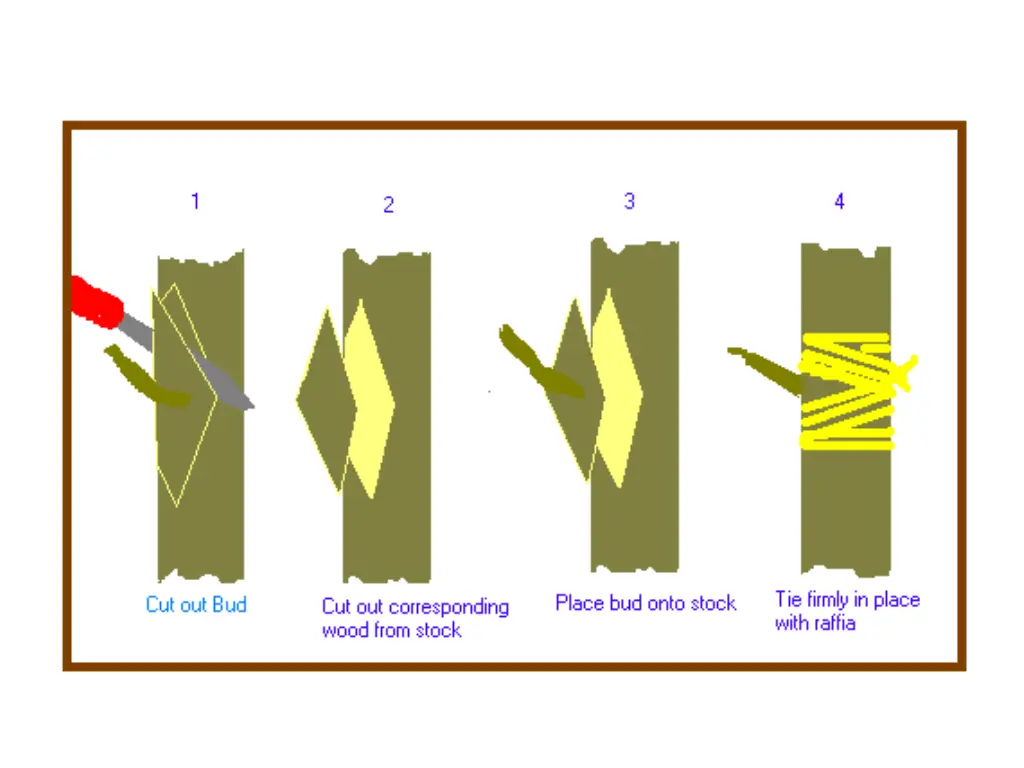 1

Cut out Bud

2

Cut out corresponding wood from stock

3

Place bud onto stock

4

Tie firmly in place with raffia