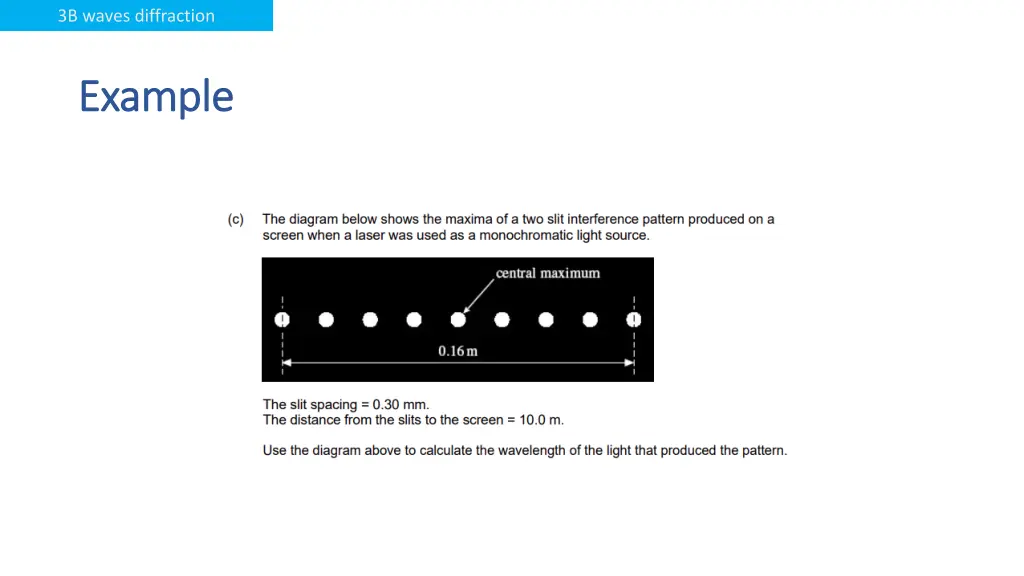 3B waves diffraction

Example

(c) The diagram below shows the maxima of a two slit interference pattern produced on a screen when a laser was used as a monochromatic light source.

central maximum

0.16 m

The slit spacing = 0.30 mm.
The distance from the slits to the screen = 10.0 m.

Use the diagram above to calculate the wavelength of the light that produced the pattern.