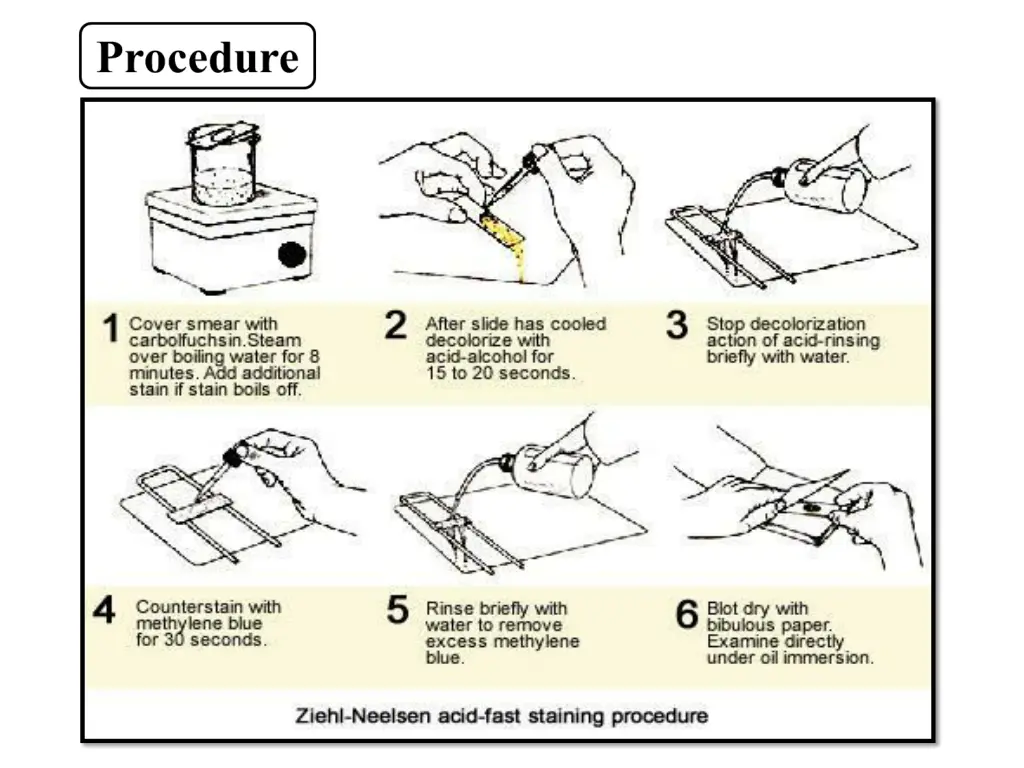 Procedure

1 Cover smear with carbolfuchsin.Steam over boiling water for 8 minutes. Add additional stain if stain boils off.

2 After slide has cooled decolorize with acid-alcohol for 15 to 20 seconds.

3 Stop decolorization action of acid-rinsing briefly with water.

4 Counterstain with methylene blue for 30 seconds.

5 Rinse briefly with water to remove excess methylene blue.

6 Blot dry with bibulous paper. Examine directly under oil immersion.

Ziehl-Neelsen acid-fast staining procedure