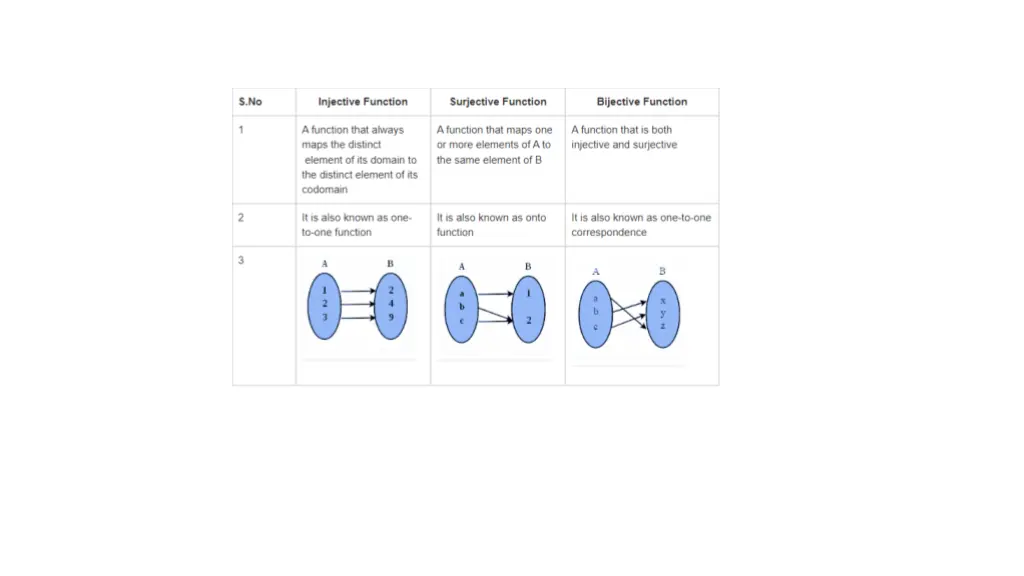 | S.No | Injective Function | Surjective Function | Bijective Function |
|---|---|---|---|
| 1 | A function that always maps the distinct element of its domain to the distinct element of its codomain | A function that maps one or more elements of A to the same element of B | A function that is both injective and surjective |
| 2 | It is also known as one-to-one function | It is also known as onto function | It is also known as one-to-one correspondence |
| 3 | A B 1 2 3 2 4 9 | A B a b c 1 2 | A B a b c x y z |