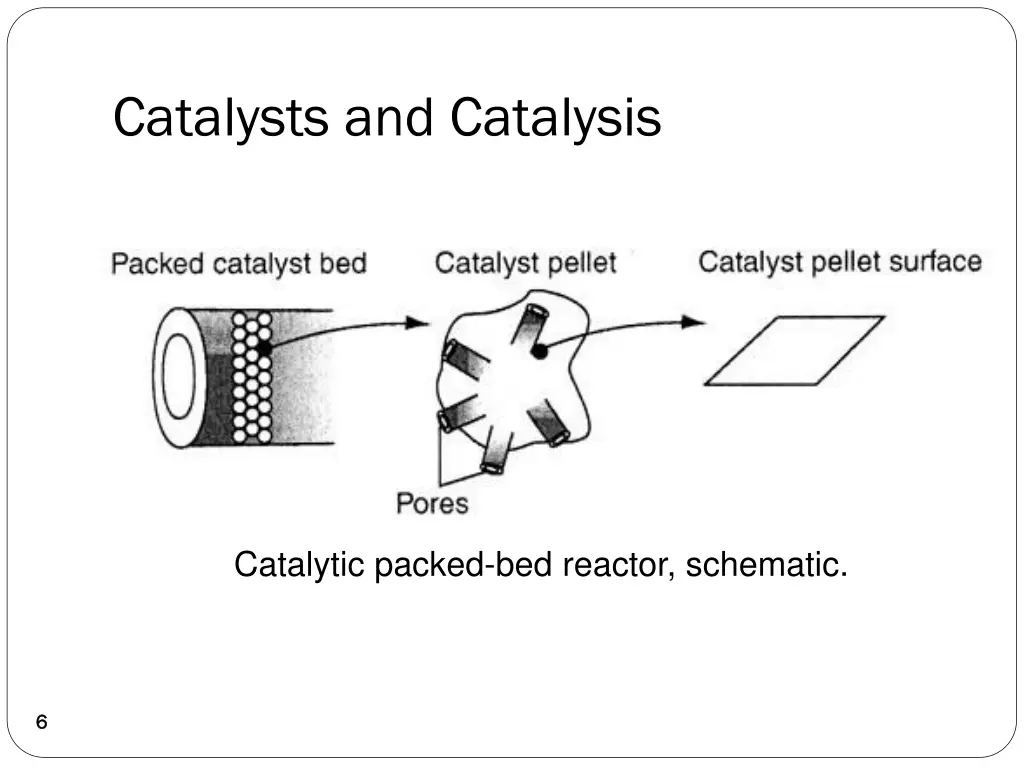 Catalysts and Catalysis

Packed catalyst bed

Catalyst pellet

Catalyst pellet surface

Pores

Catalytic packed-bed reactor, schematic.

6