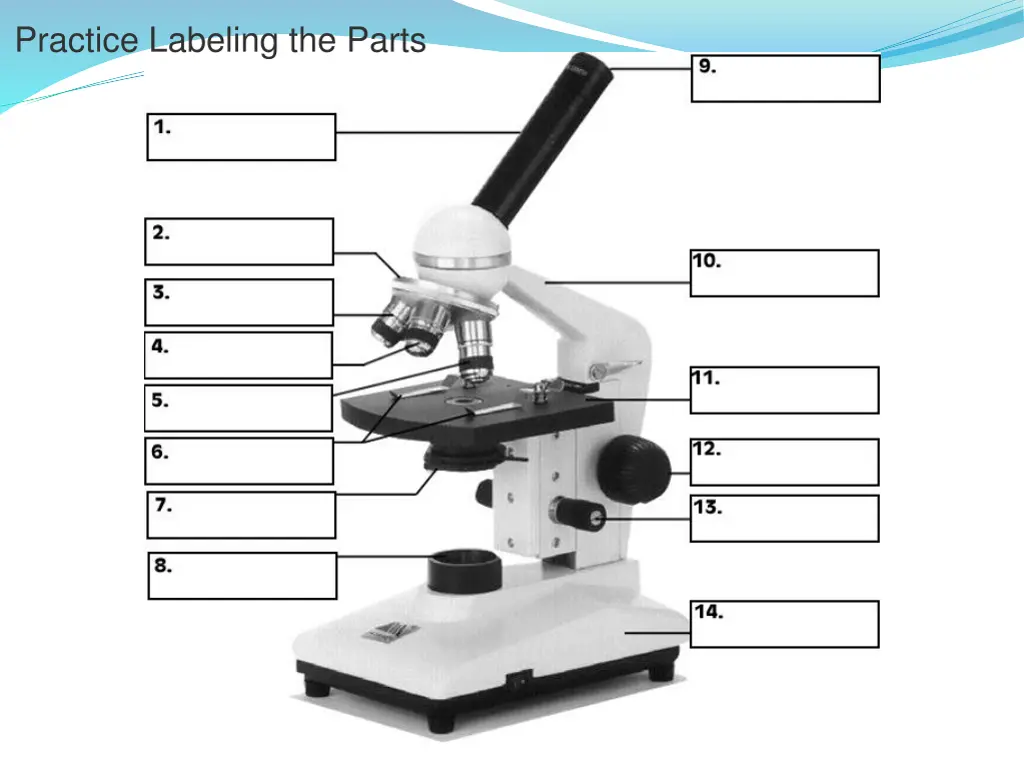 Practice Labeling the Parts

1.

2.

3.

4.

5.

6.

7.

8.

9.

10.

11.

12.

13.

14.