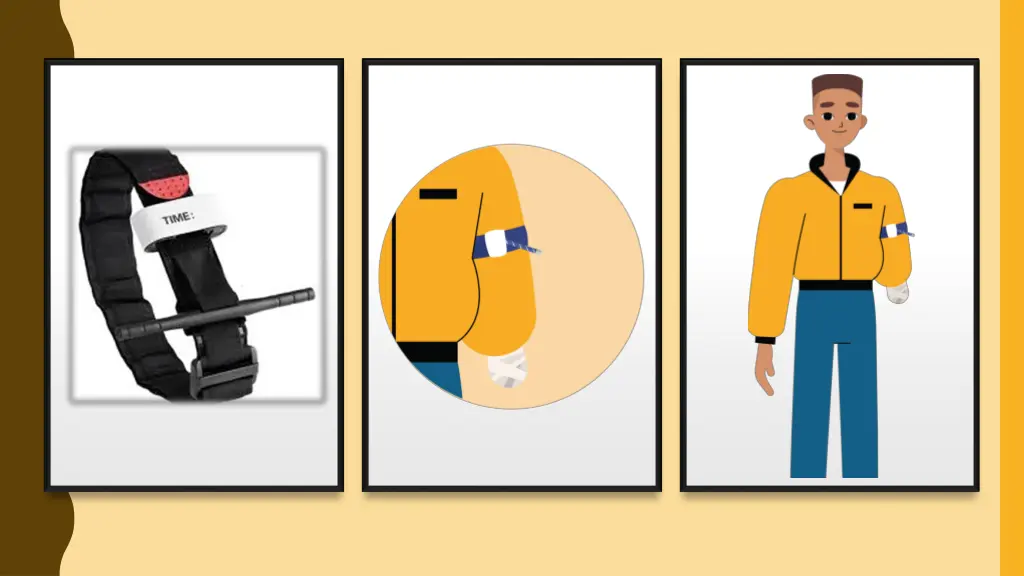 TIME: