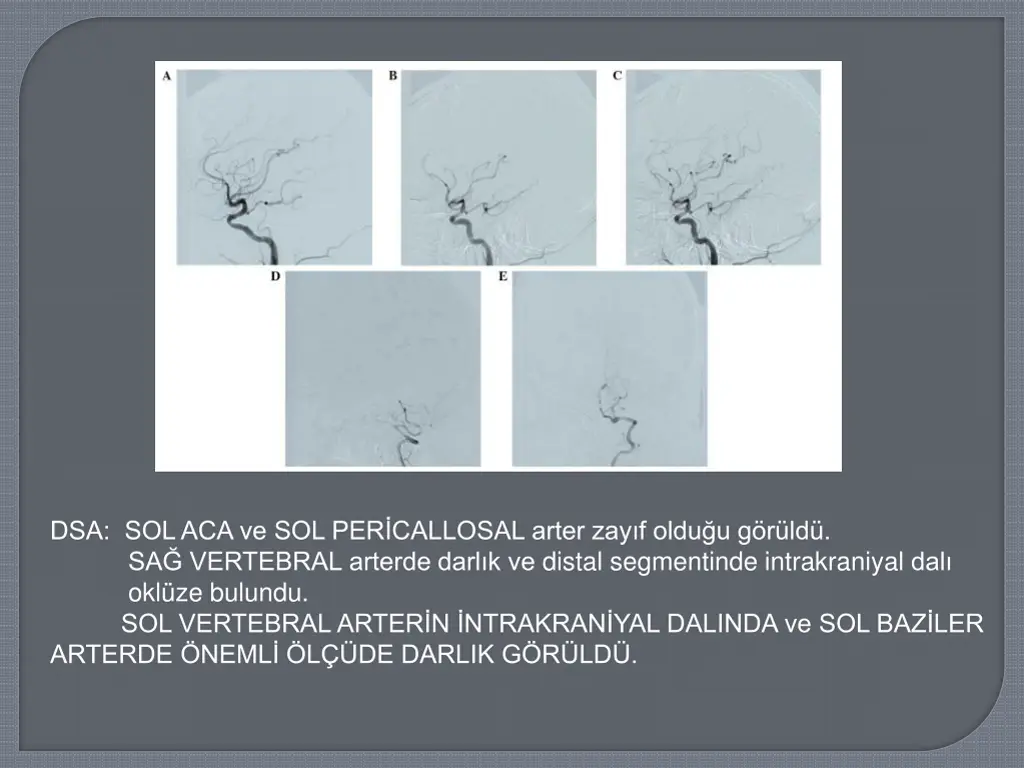 A

B

C

D

E

DSA: SOL ACA ve SOL PERİCALLOSAL arter zayıf olduğu görüldü.
SAĞ VERTEBRAL arterde darlık ve distal segmentinde intrakraniyal dalı oklüze bulundu.
SOL VERTEBRAL ARTERİN İNTRAKRANİYAL DALINDA ve SOL BAZİLER ARTERDE ÖNEMLİ ÖLÇÜDE DARLIK GÖRÜLDÜ.