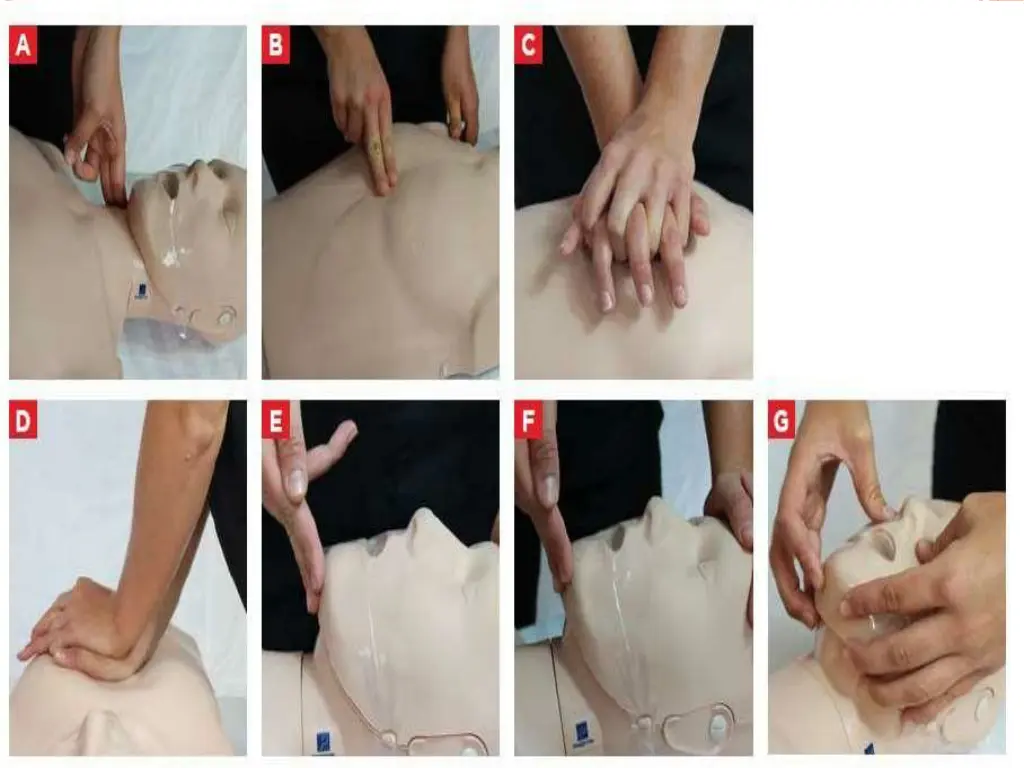 A

B

C

D

E

F

G