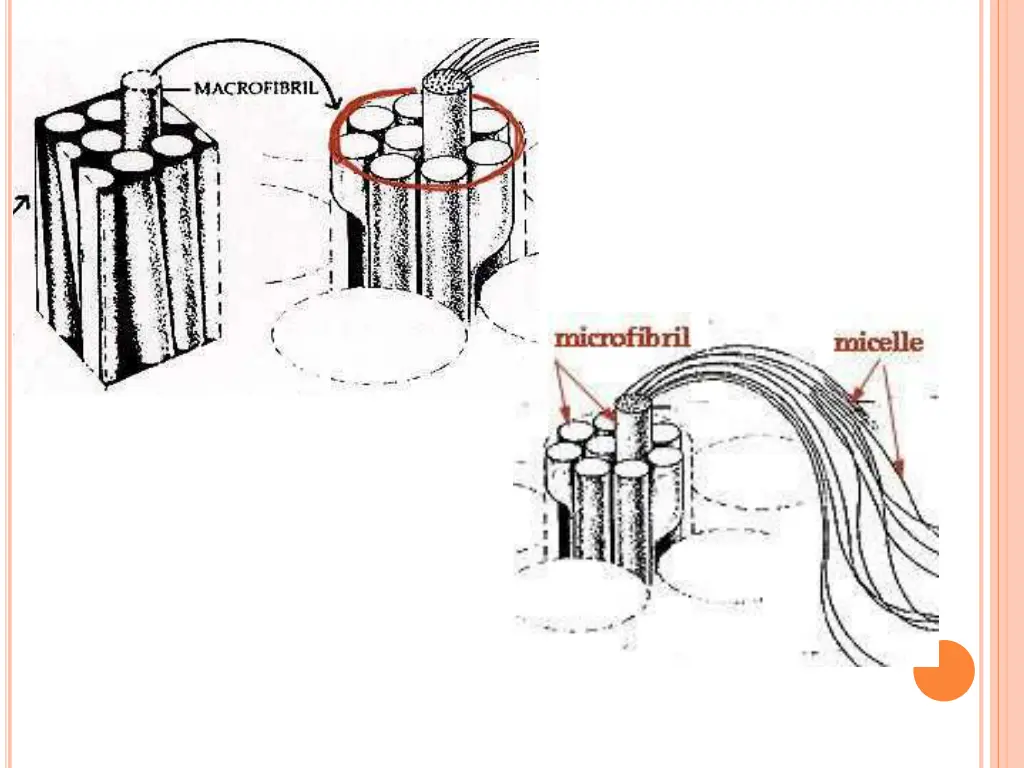 MACROFIBRIL

microfibril

micelle