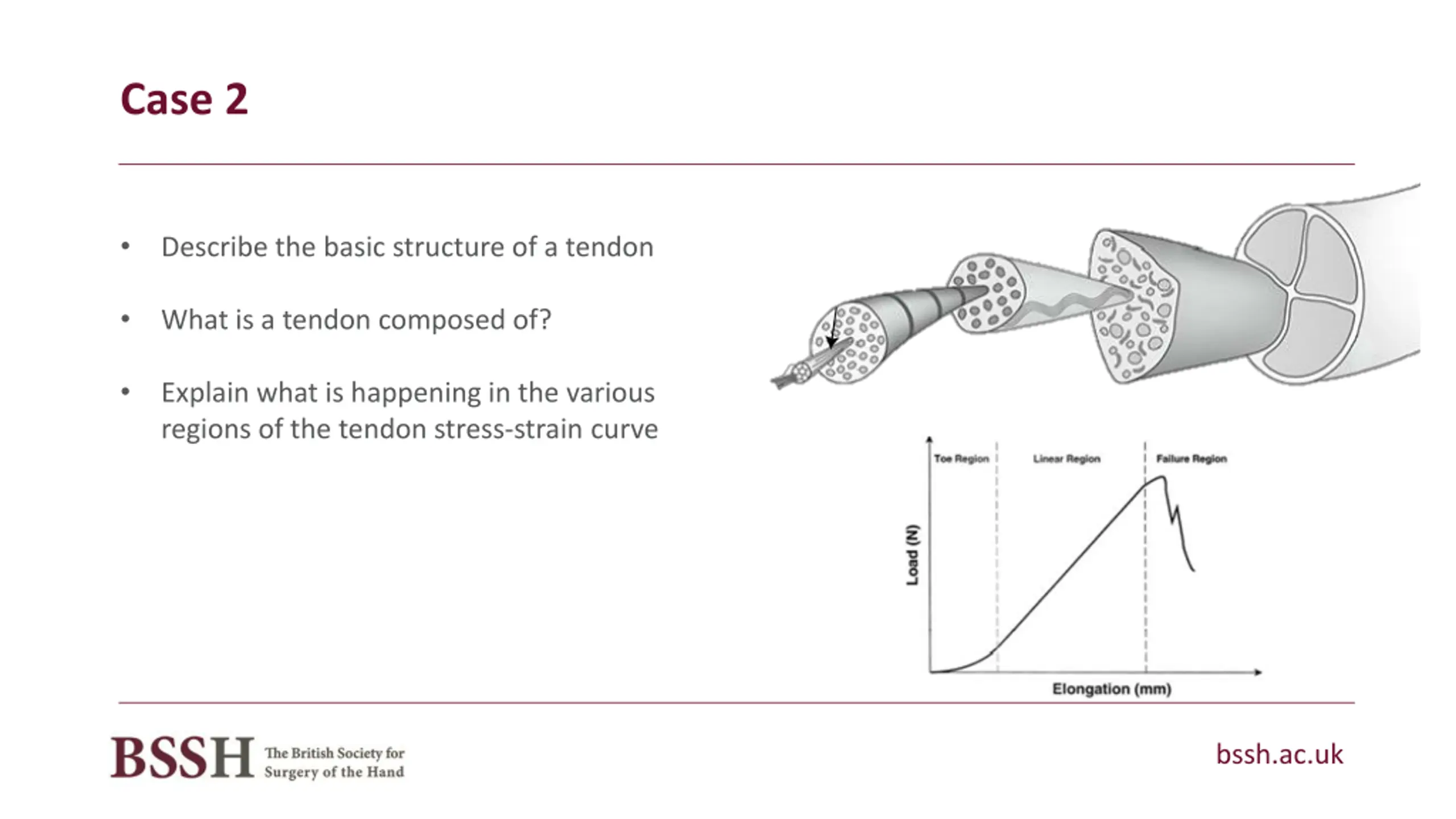 Case 2

• Describe the basic structure of a tendon

• What is a tendon composed of?

• Explain what is happening in the various regions of the tendon stress-strain curve

Toe Region
Linear Region
Failure Region
Load (N)
Elongation (mm)

BSSH The British Society for Surgery of the Hand

bssh.ac.uk