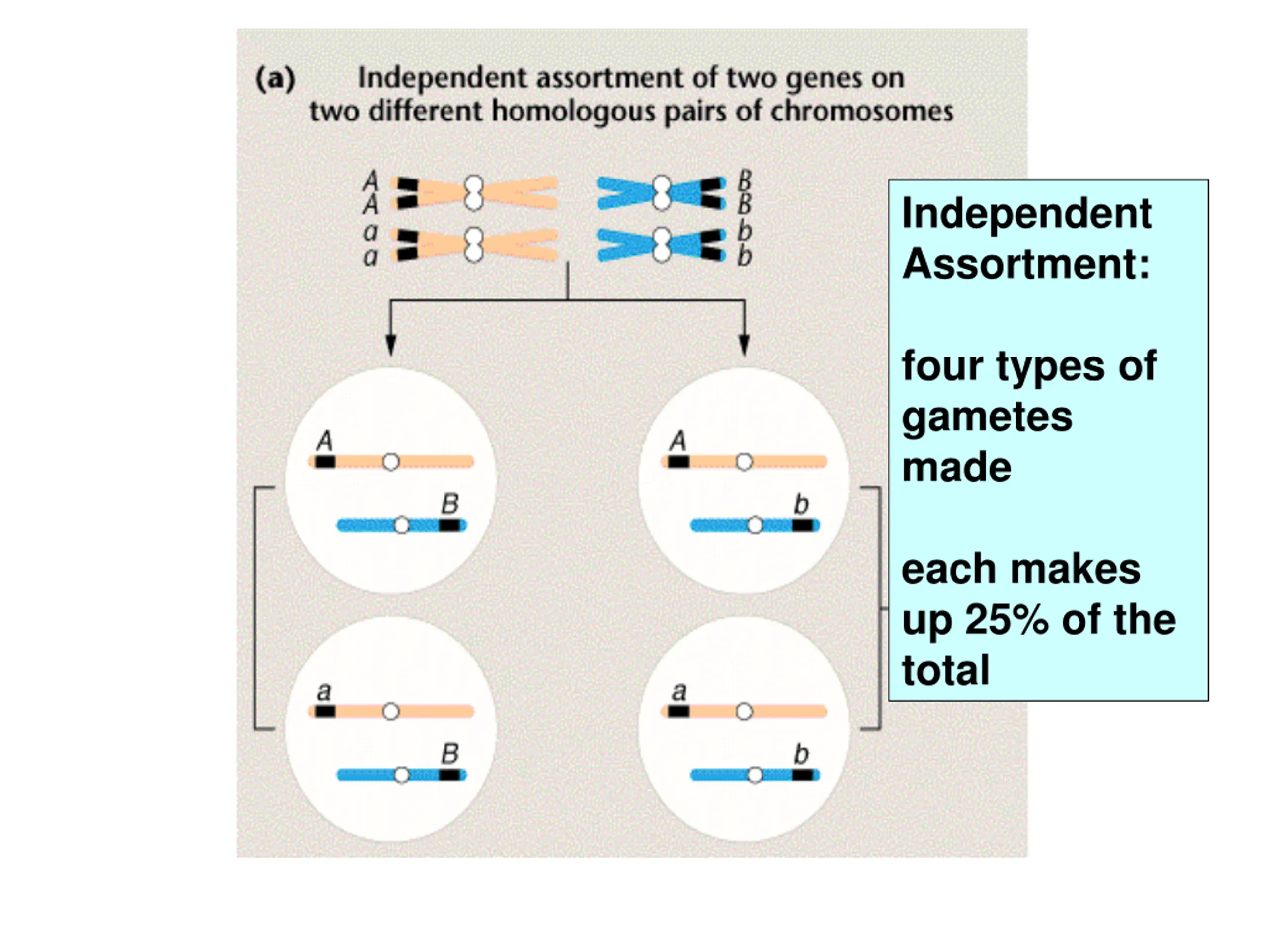 (a) Independent assortment of two genes on two different homologous pairs of chromosomes

A
A
a
a

B
B
b
b

A

B

A

b

a

B

a

b

Independent Assortment:

four types of gametes made

each makes up 25% of the total