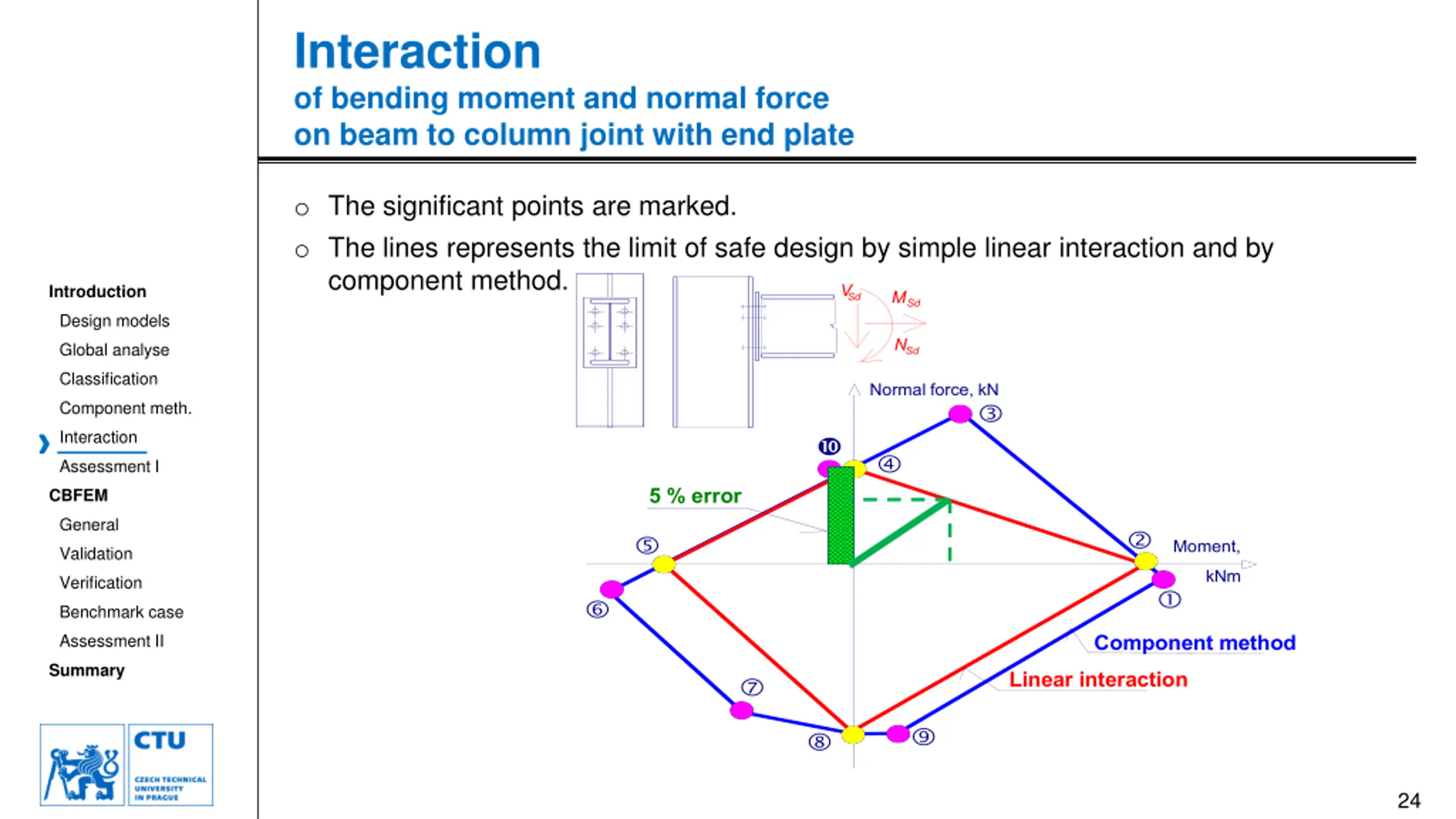 Interaction

of bending moment and normal force
on beam to column joint with end plate

○ The significant points are marked.

○ The lines represents the limit of safe design by simple linear interaction and by component method.

Introduction
Design models
Global analyse
Classification
Component meth.
Interaction
Assessment I
CBFEM
General
Validation
Verification
Benchmark case
Assessment II
Summary

CTU
CZECH TECHNICAL UNIVERSITY IN PRAGUE

$V_{Sd}$ $M_{Sd}$ $N_{Sd}$

Normal force, kN

③ ⑩ ④

5 % error

⑤ ② Moment, kNm

⑥ ①

Component method

Linear interaction

⑦ ⑧ ⑨

24