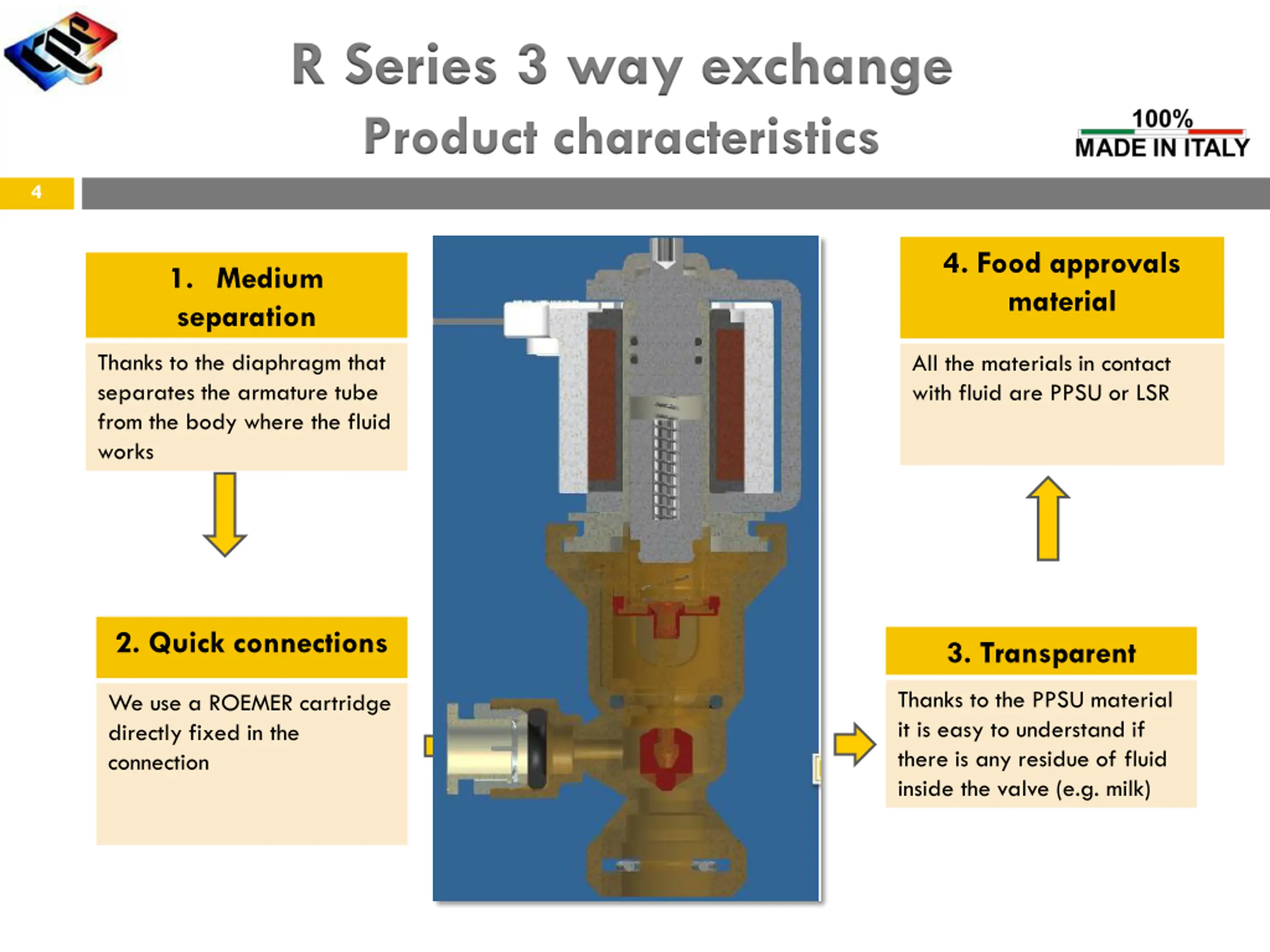 R Series 3 way exchange
Product characteristics

100%
MADE IN ITALY

4

1. Medium separation

Thanks to the diaphragm that separates the armature tube from the body where the fluid works

2. Quick connections

We use a ROEMER cartridge directly fixed in the connection

4. Food approvals material

All the materials in contact with fluid are PPSU or LSR

3. Transparent

Thanks to the PPSU material it is easy to understand if there is any residue of fluid inside the valve (e.g. milk)