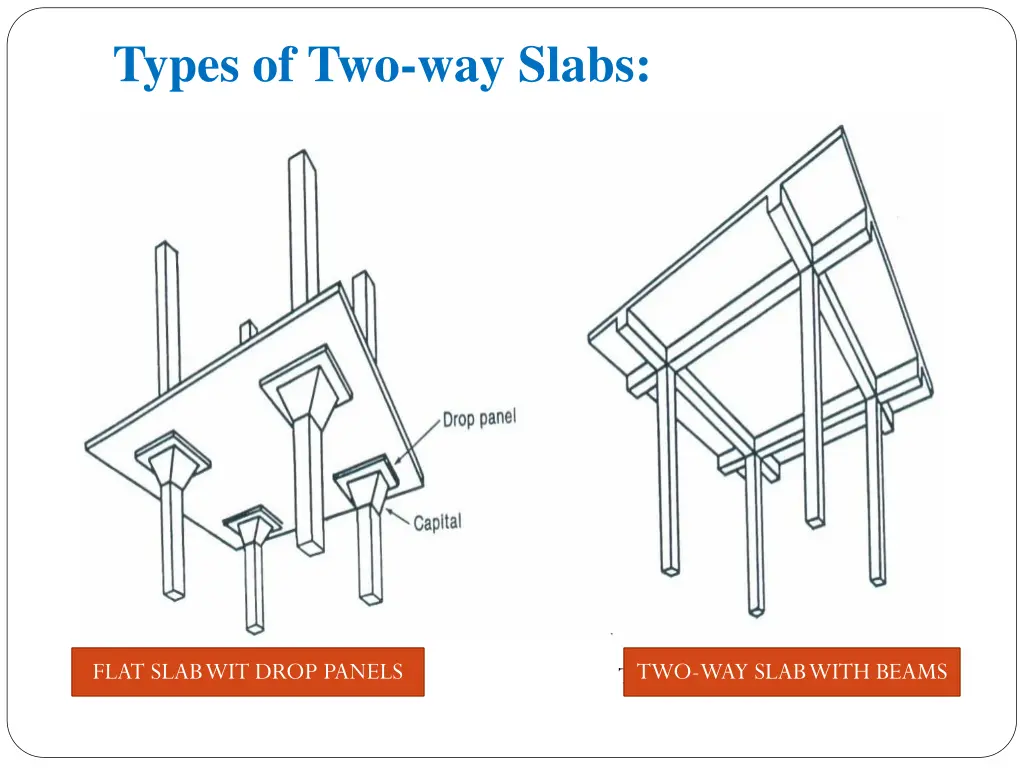 Types of Two-way Slabs:

Drop panel

Capital

FLAT SLAB WIT DROP PANELS

TWO-WAY SLAB WITH BEAMS