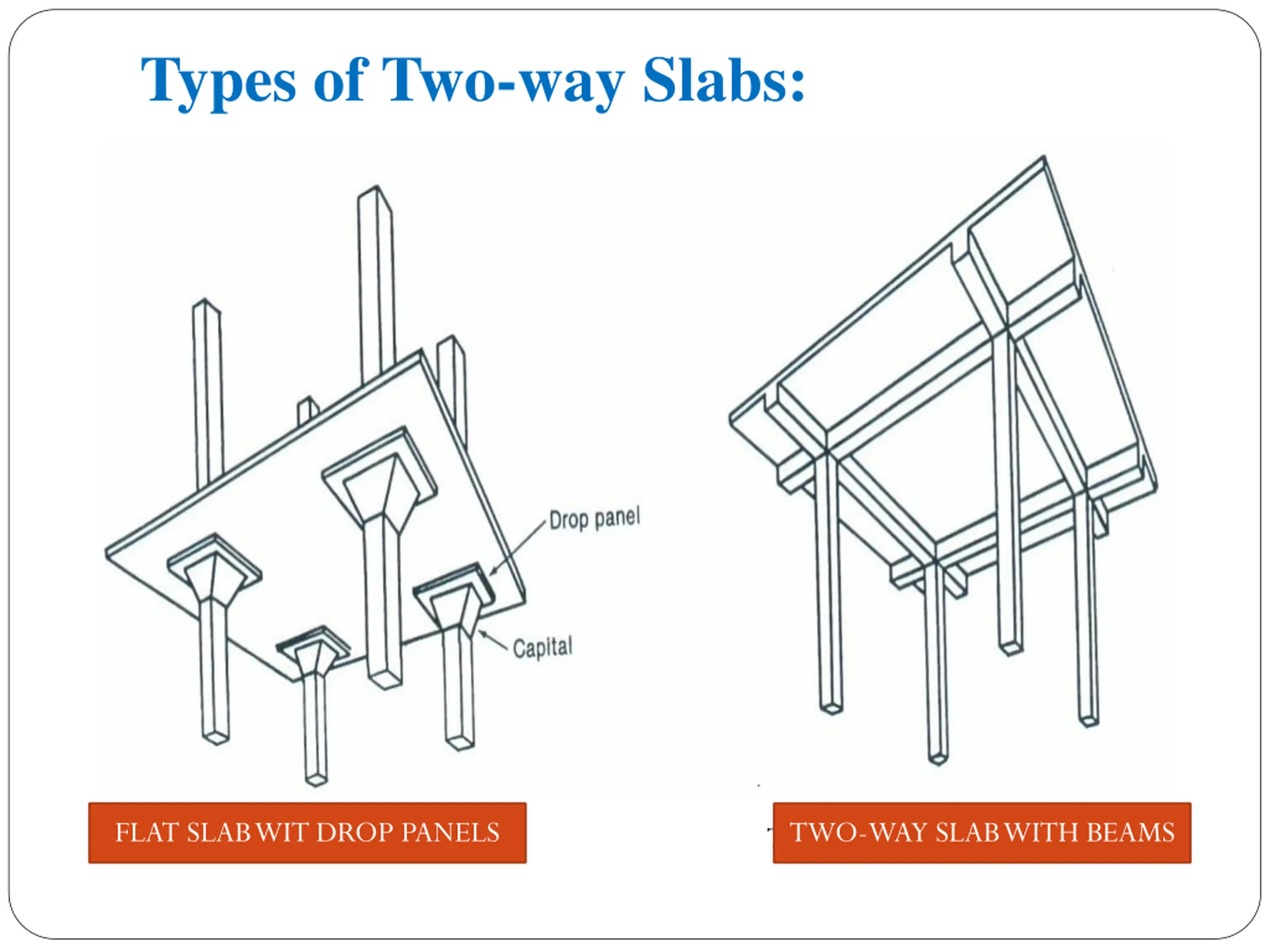 Types of Two-way Slabs:

Drop panel

Capital

FLAT SLAB WIT DROP PANELS

TWO-WAY SLAB WITH BEAMS