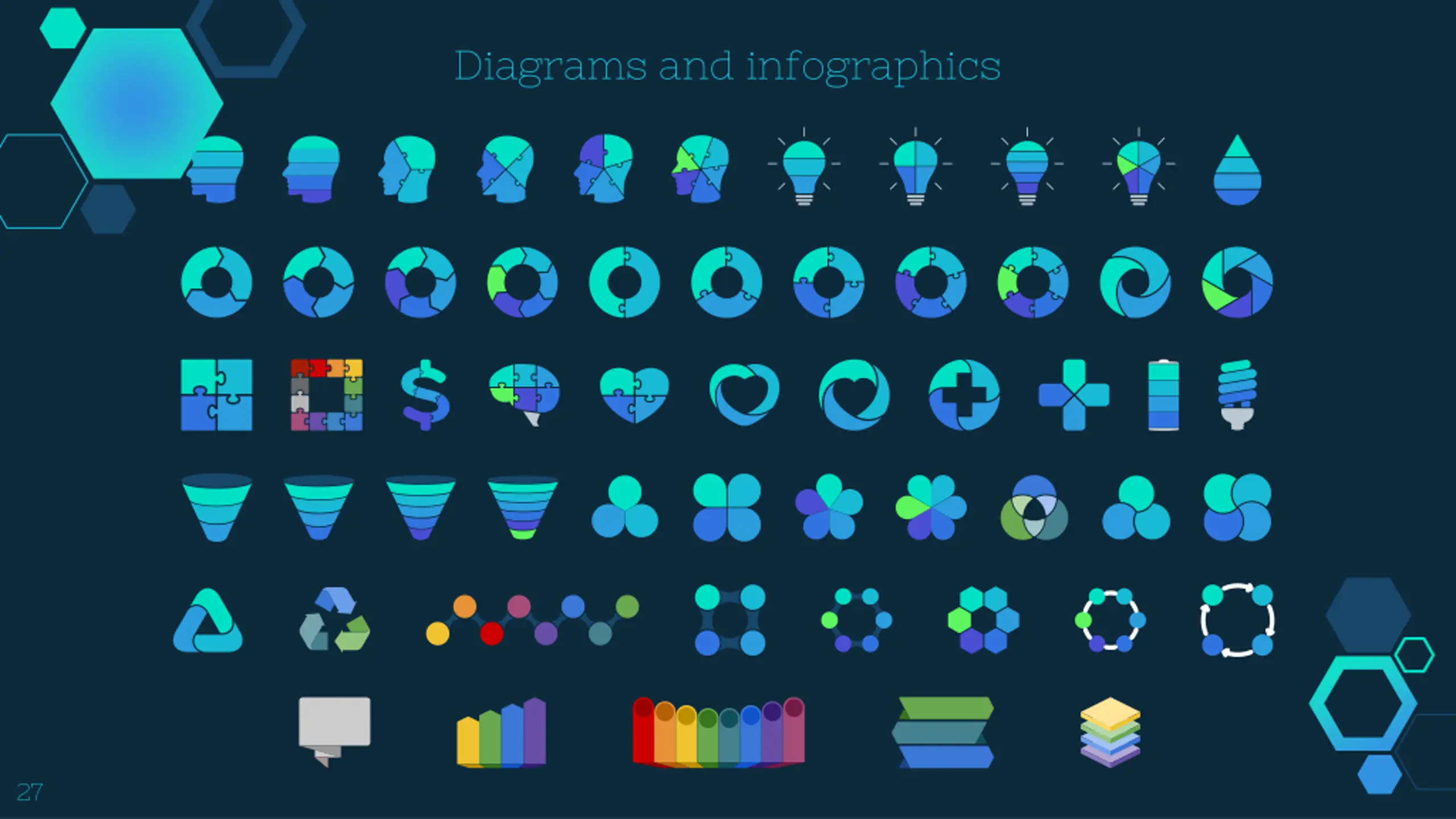 Diagrams and infographics

27