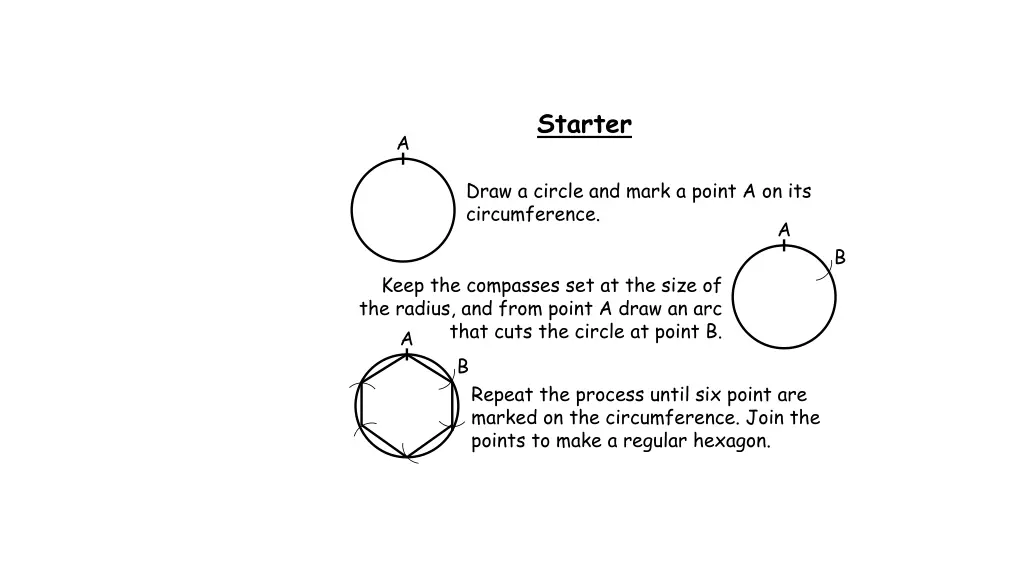 Starter

A

Draw a circle and mark a point A on its circumference.

A

B

Keep the compasses set at the size of the radius, and from point A draw an arc that cuts the circle at point B.

A

B

Repeat the process until six point are marked on the circumference. Join the points to make a regular hexagon.