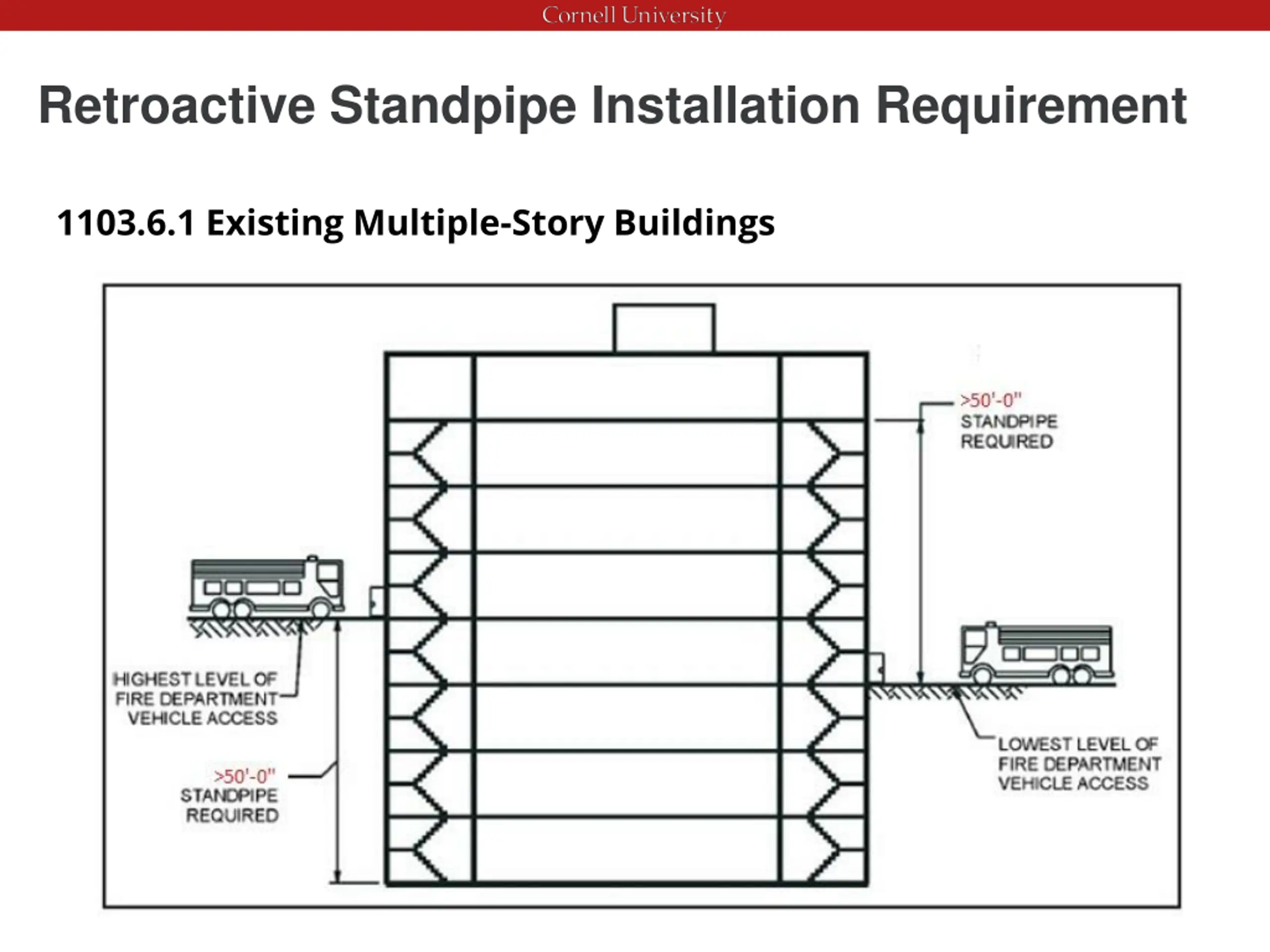 Cornell University

Retroactive Standpipe Installation Requirement

1103.6.1 Existing Multiple-Story Buildings

>50'-0"
STANDPIPE
REQUIRED

HIGHEST LEVEL OF
FIRE DEPARTMENT
VEHICLE ACCESS

>50'-0"
STANDPIPE
REQUIRED

LOWEST LEVEL OF
FIRE DEPARTMENT
VEHICLE ACCESS