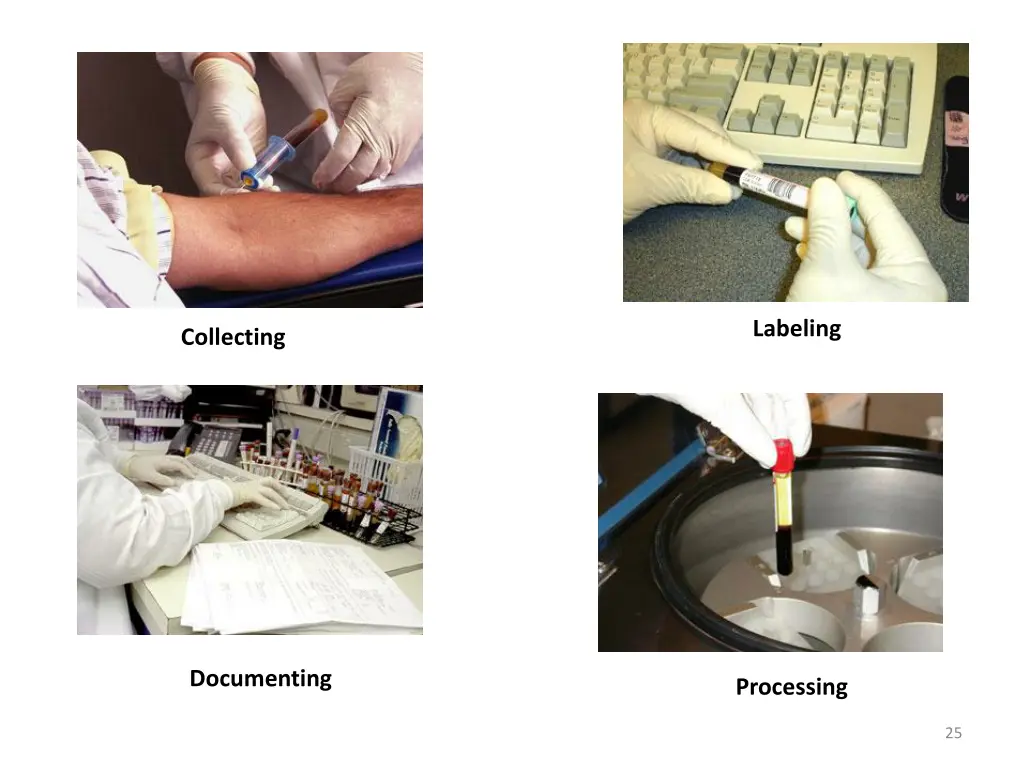 Collecting

Labeling

Documenting

Processing

25