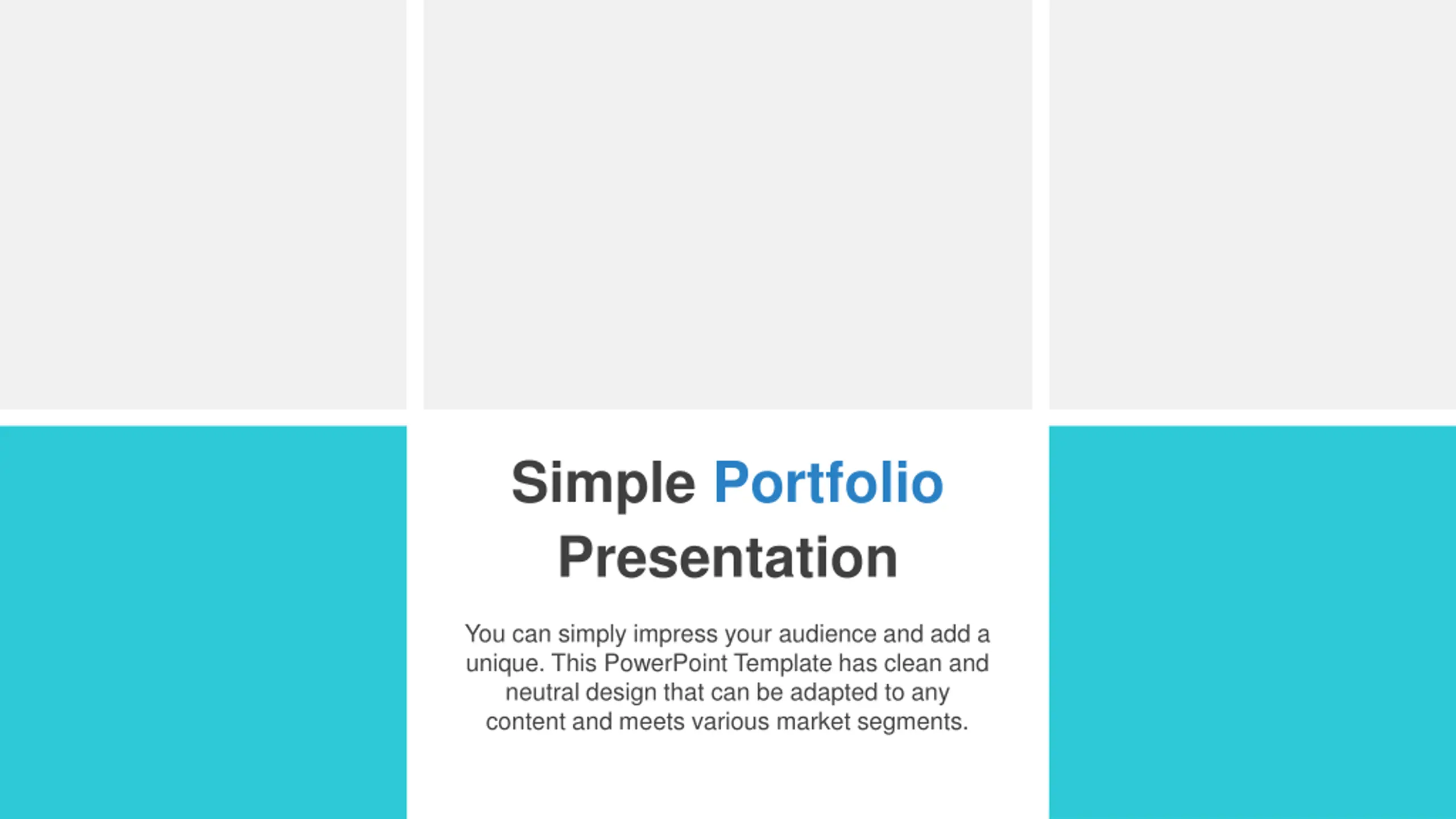 Simple Portfolio Presentation

You can simply impress your audience and add a unique. This PowerPoint Template has clean and neutral design that can be adapted to any content and meets various market segments.