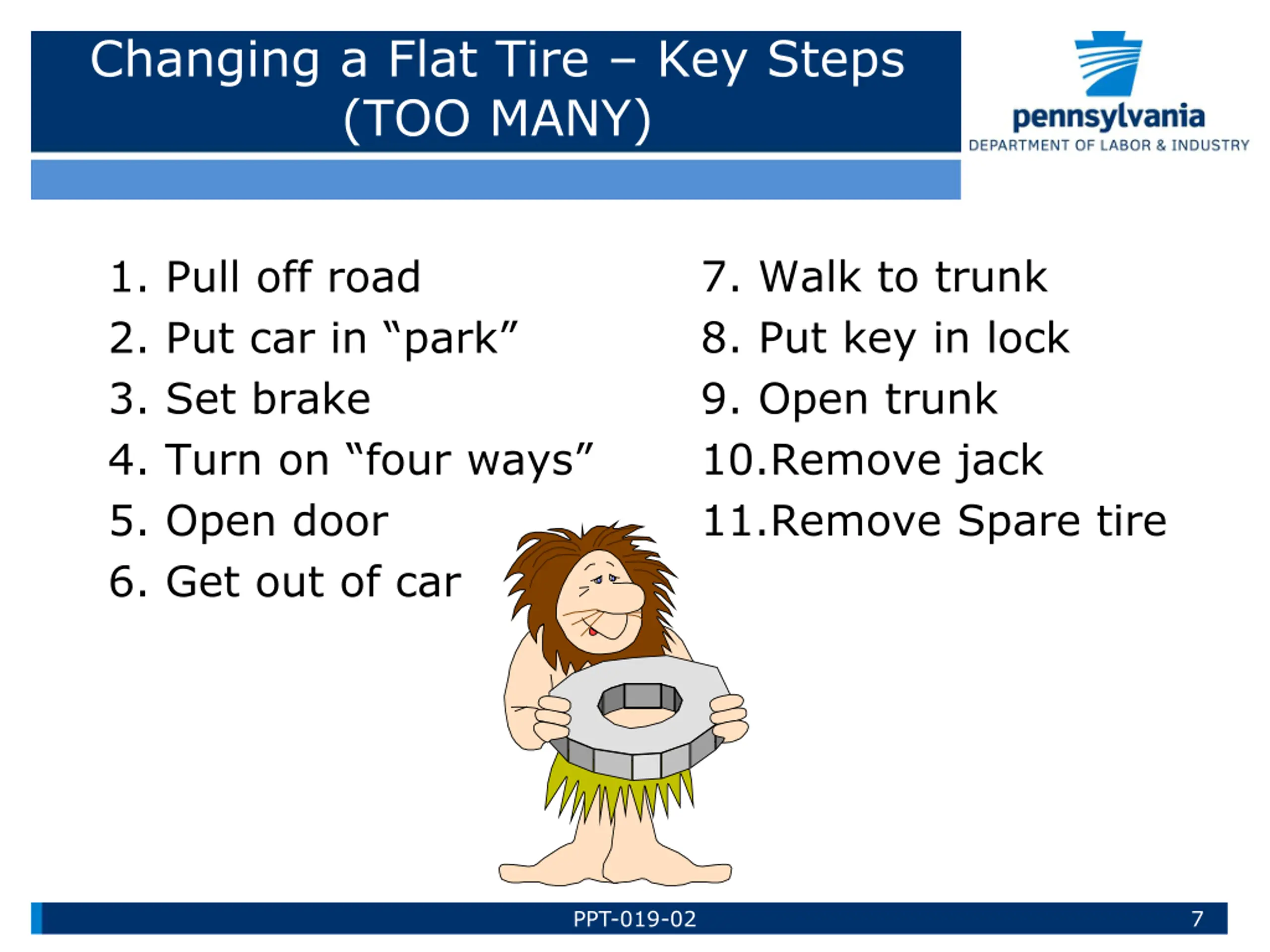 Changing a Flat Tire – Key Steps (TOO MANY)

pennsylvania
DEPARTMENT OF LABOR & INDUSTRY

1. Pull off road
2. Put car in “park”
3. Set brake
4. Turn on “four ways”
5. Open door
6. Get out of car

7. Walk to trunk
8. Put key in lock
9. Open trunk
10.Remove jack
11.Remove Spare tire

PPT-019-02

7