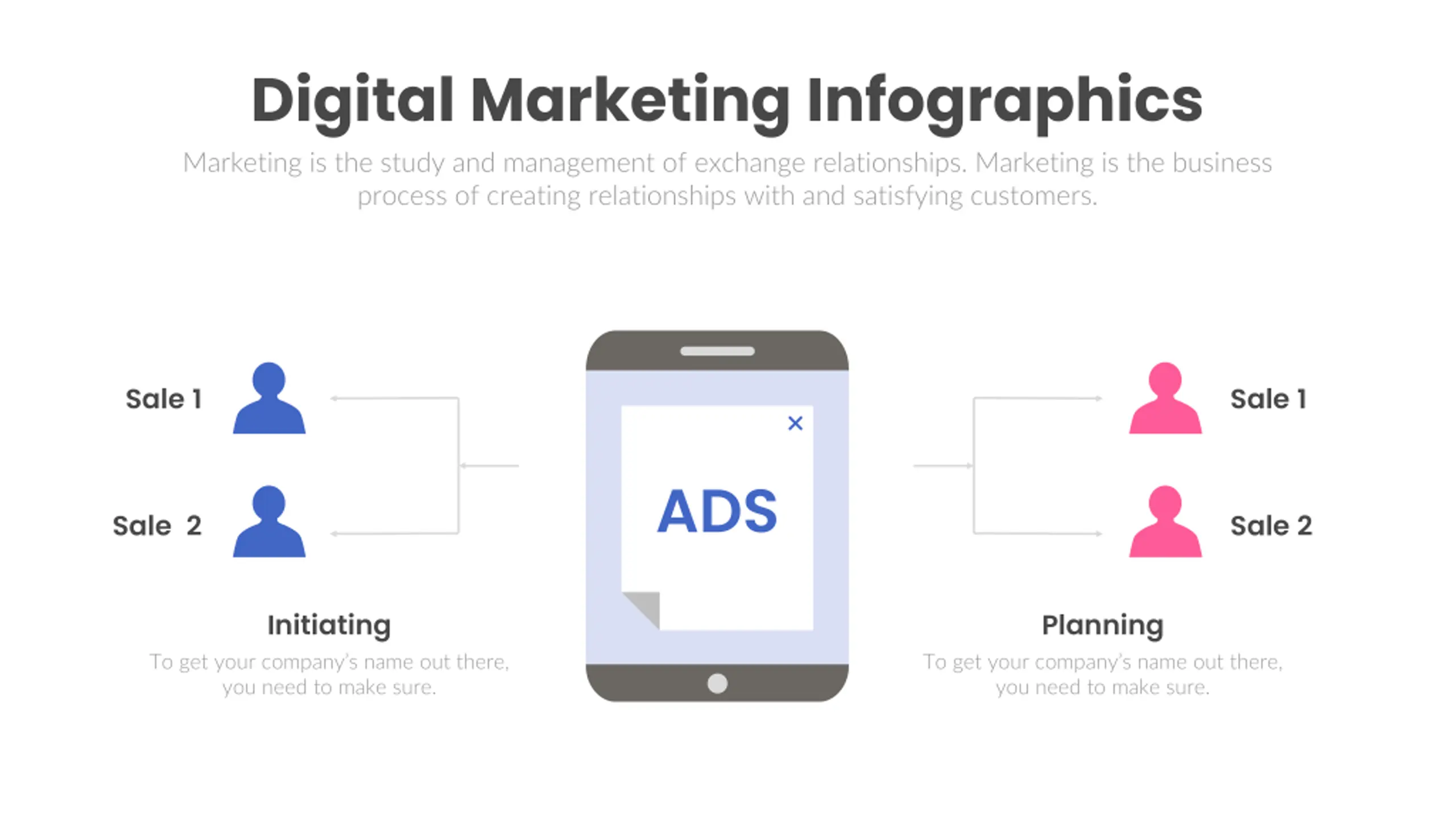 Digital Marketing Infographics

Marketing is the study and management of exchange relationships. Marketing is the business process of creating relationships with and satisfying customers.

Sale 1

Sale 2

Initiating

To get your company's name out there, you need to make sure.

×

ADS

Sale 1

Sale 2

Planning

To get your company's name out there, you need to make sure.