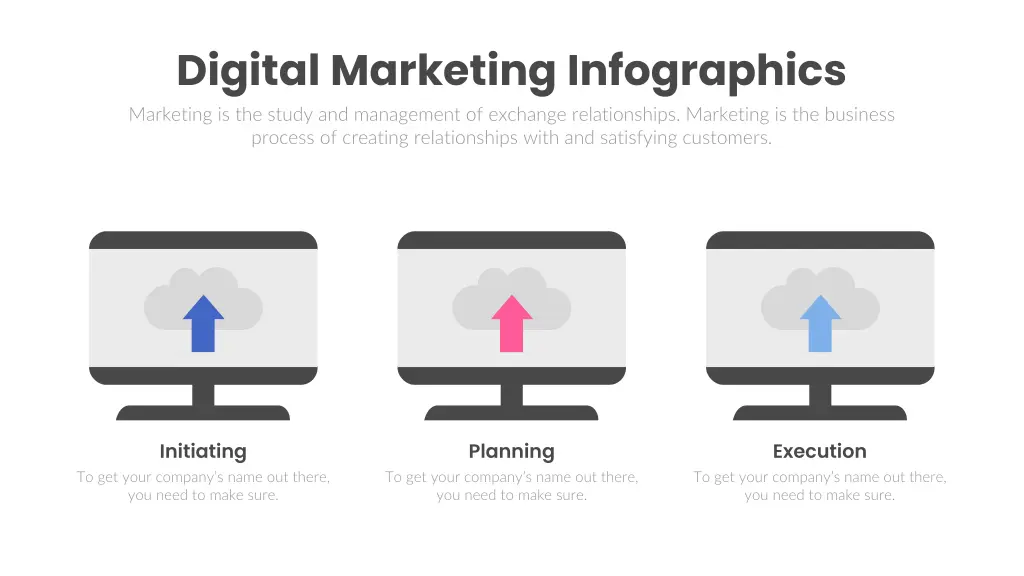 Digital Marketing Infographics

Marketing is the study and management of exchange relationships. Marketing is the business process of creating relationships with and satisfying customers.

Initiating

To get your company's name out there, you need to make sure.

Planning

To get your company's name out there, you need to make sure.

Execution

To get your company's name out there, you need to make sure.