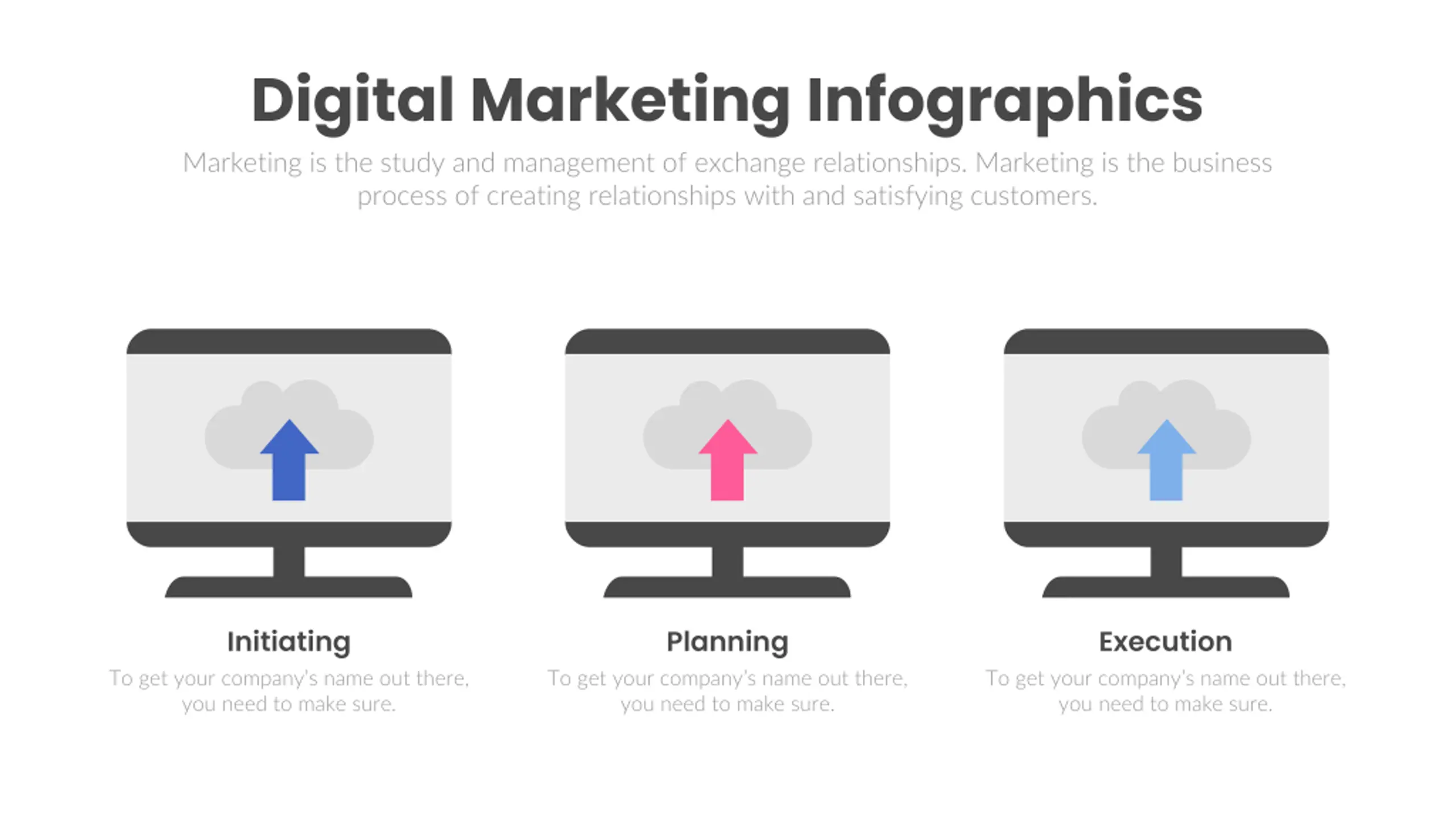 Digital Marketing Infographics

Marketing is the study and management of exchange relationships. Marketing is the business process of creating relationships with and satisfying customers.

Initiating

To get your company's name out there, you need to make sure.

Planning

To get your company's name out there, you need to make sure.

Execution

To get your company's name out there, you need to make sure.