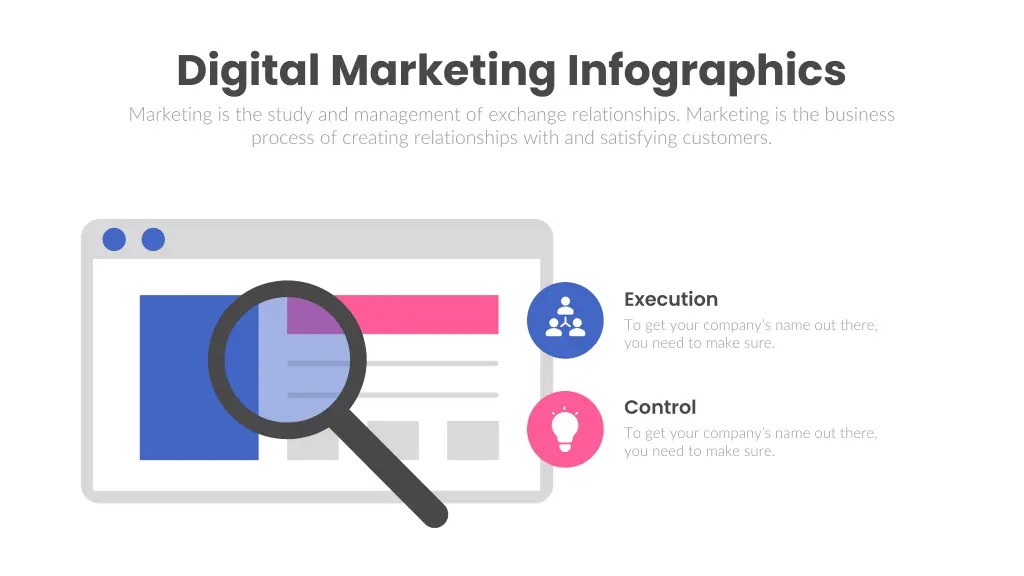 Digital Marketing Infographics

Marketing is the study and management of exchange relationships. Marketing is the business process of creating relationships with and satisfying customers.

Execution

To get your company's name out there, you need to make sure.

Control

To get your company's name out there, you need to make sure.