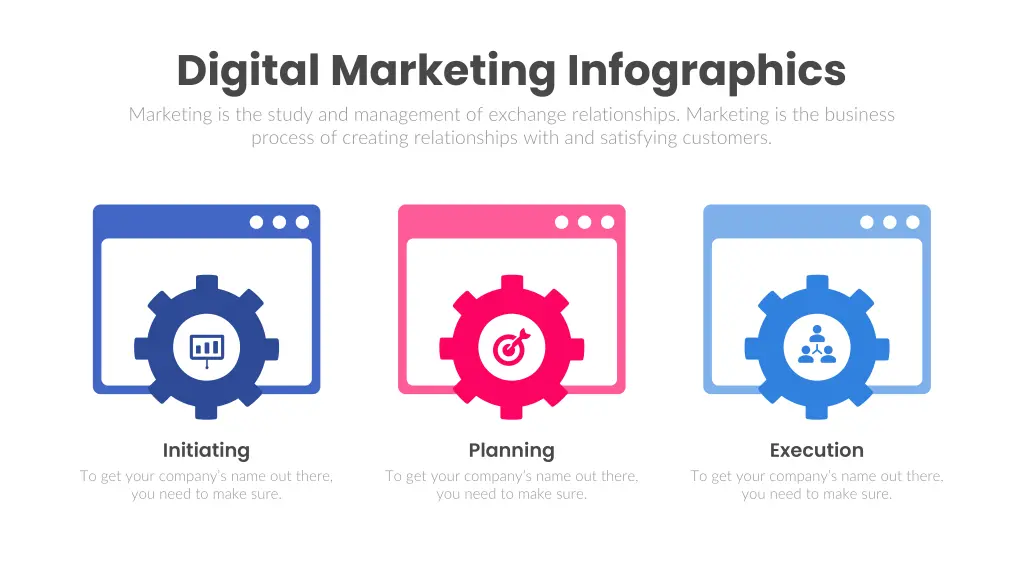 Digital Marketing Infographics

Marketing is the study and management of exchange relationships. Marketing is the business process of creating relationships with and satisfying customers.

Initiating

To get your company's name out there, you need to make sure.

Planning

To get your company's name out there, you need to make sure.

Execution

To get your company's name out there, you need to make sure.