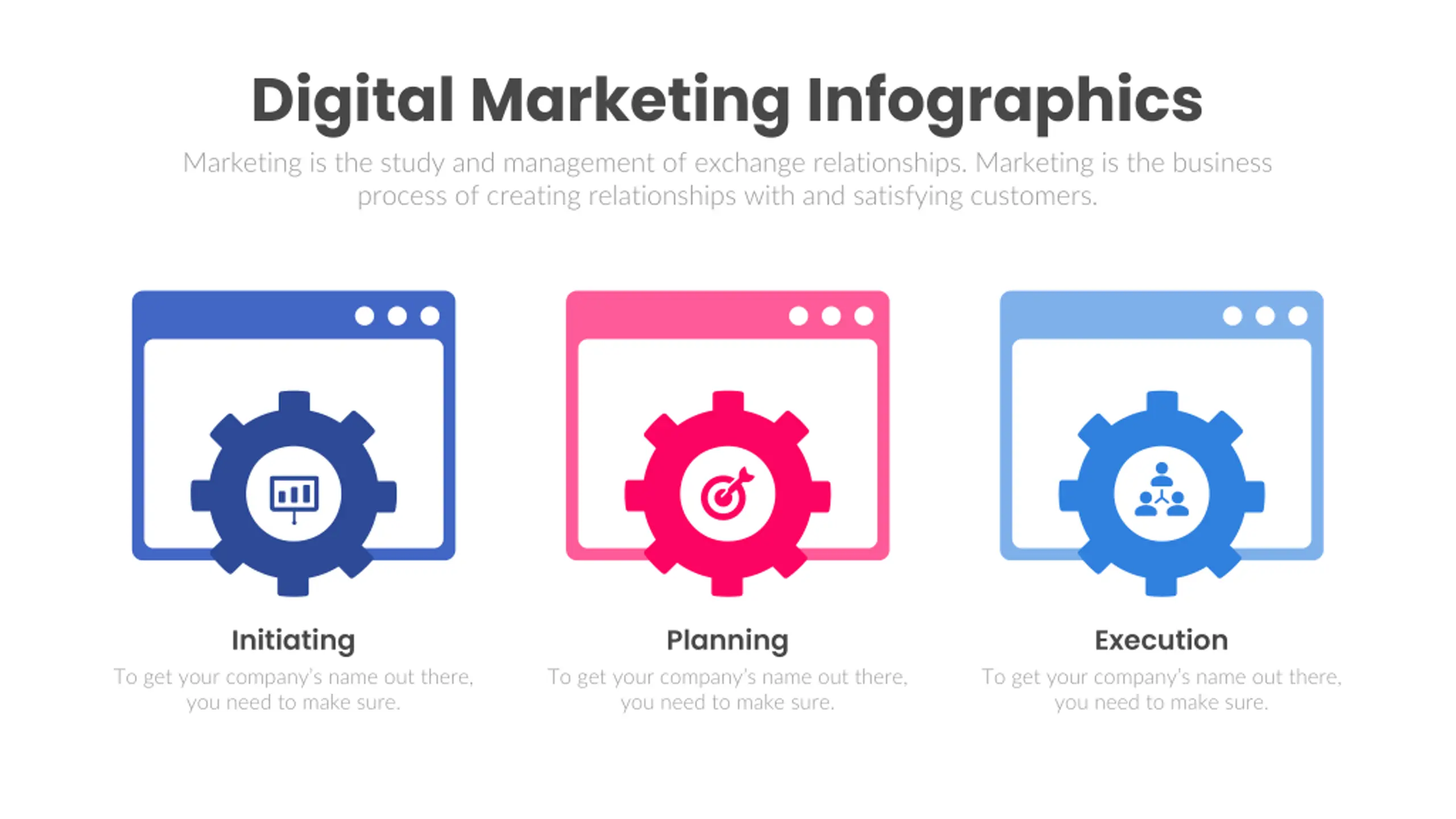 Digital Marketing Infographics

Marketing is the study and management of exchange relationships. Marketing is the business process of creating relationships with and satisfying customers.

Initiating

To get your company's name out there, you need to make sure.

Planning

To get your company's name out there, you need to make sure.

Execution

To get your company's name out there, you need to make sure.