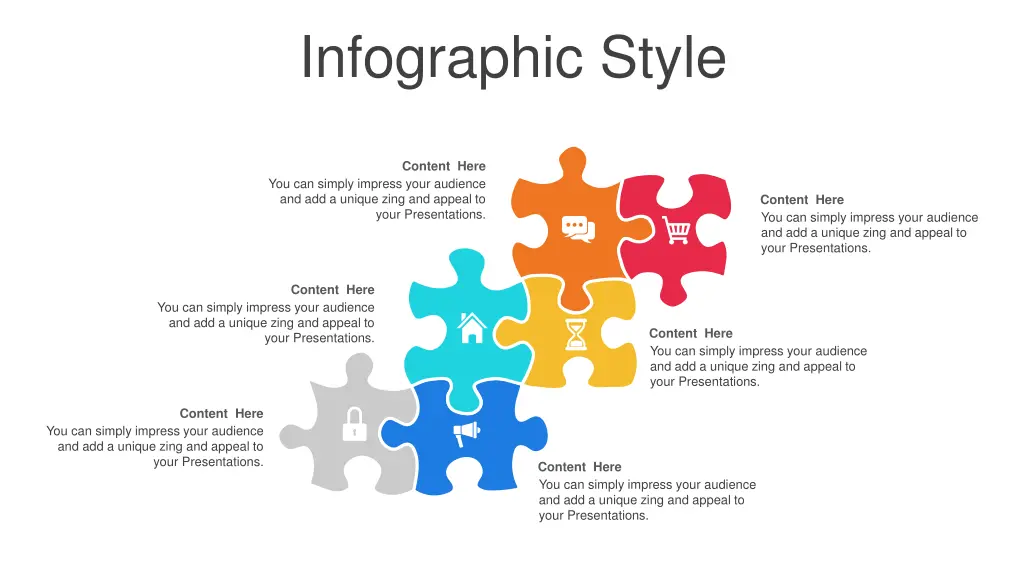 Infographic Style

Content Here
You can simply impress your audience and add a unique zing and appeal to your Presentations.

Content Here
You can simply impress your audience and add a unique zing and appeal to your Presentations.

Content Here
You can simply impress your audience and add a unique zing and appeal to your Presentations.

Content Here
You can simply impress your audience and add a unique zing and appeal to your Presentations.

Content Here
You can simply impress your audience and add a unique zing and appeal to your Presentations.

Content Here
You can simply impress your audience and add a unique zing and appeal to your Presentations.