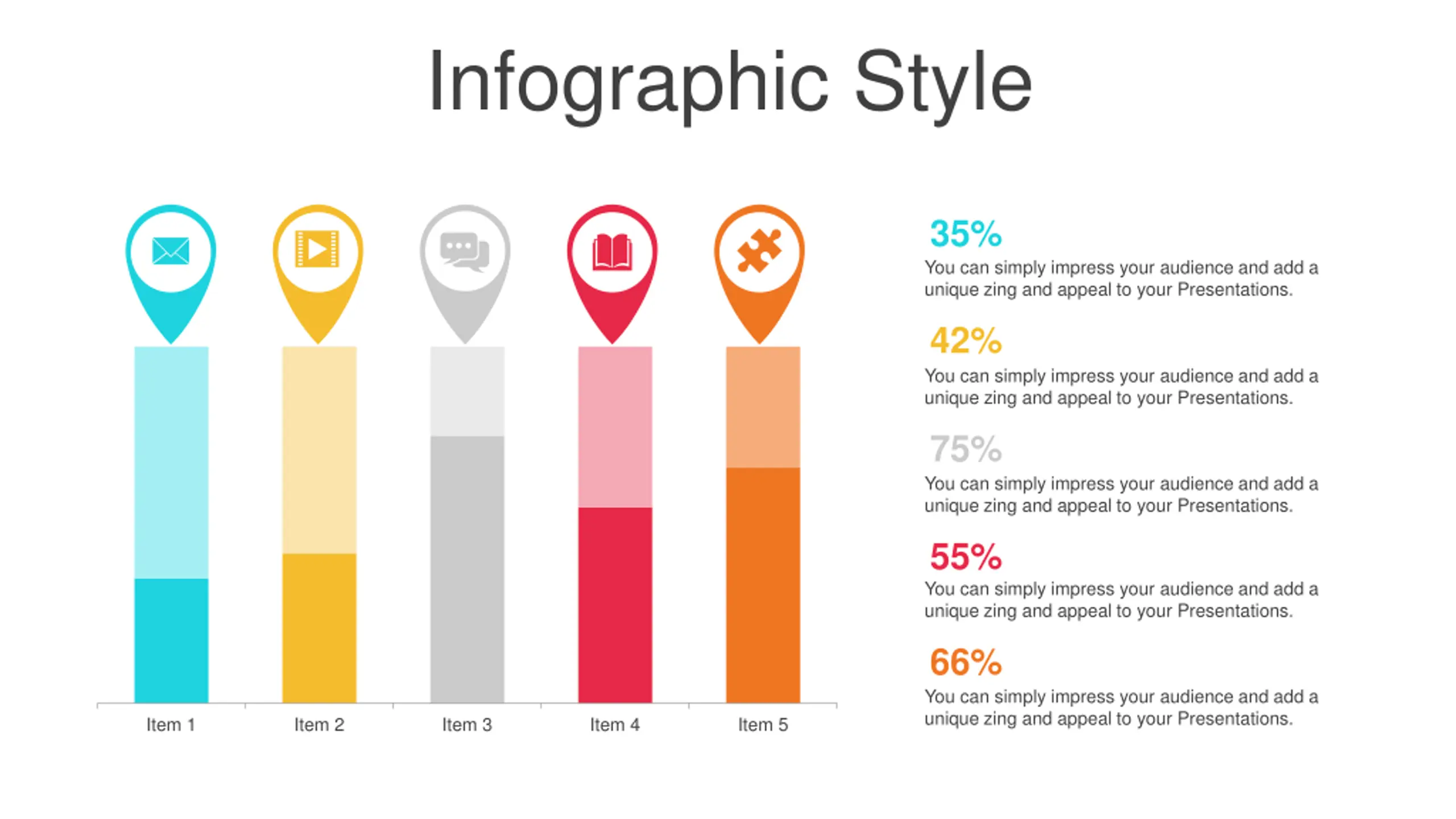 Infographic Style

Item 1
Item 2
Item 3
Item 4
Item 5

35%
You can simply impress your audience and add a unique zing and appeal to your Presentations.

42%
You can simply impress your audience and add a unique zing and appeal to your Presentations.

75%
You can simply impress your audience and add a unique zing and appeal to your Presentations.

55%
You can simply impress your audience and add a unique zing and appeal to your Presentations.

66%
You can simply impress your audience and add a unique zing and appeal to your Presentations.