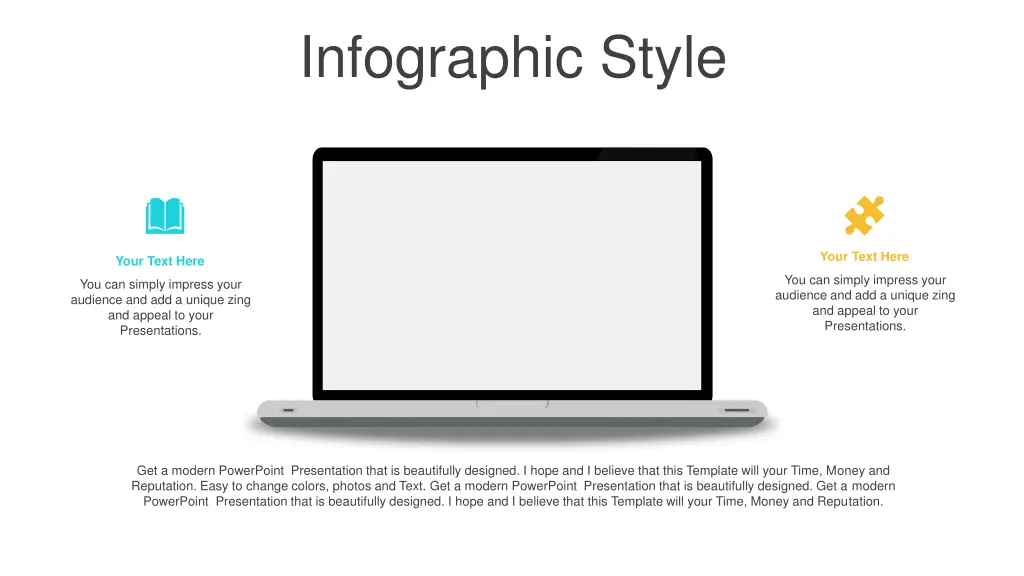 Infographic Style

Your Text Here

You can simply impress your audience and add a unique zing and appeal to your Presentations.

Your Text Here

You can simply impress your audience and add a unique zing and appeal to your Presentations.

Get a modern PowerPoint Presentation that is beautifully designed. I hope and I believe that this Template will your Time, Money and Reputation. Easy to change colors, photos and Text. Get a modern PowerPoint Presentation that is beautifully designed. Get a modern PowerPoint Presentation that is beautifully designed. I hope and I believe that this Template will your Time, Money and Reputation.