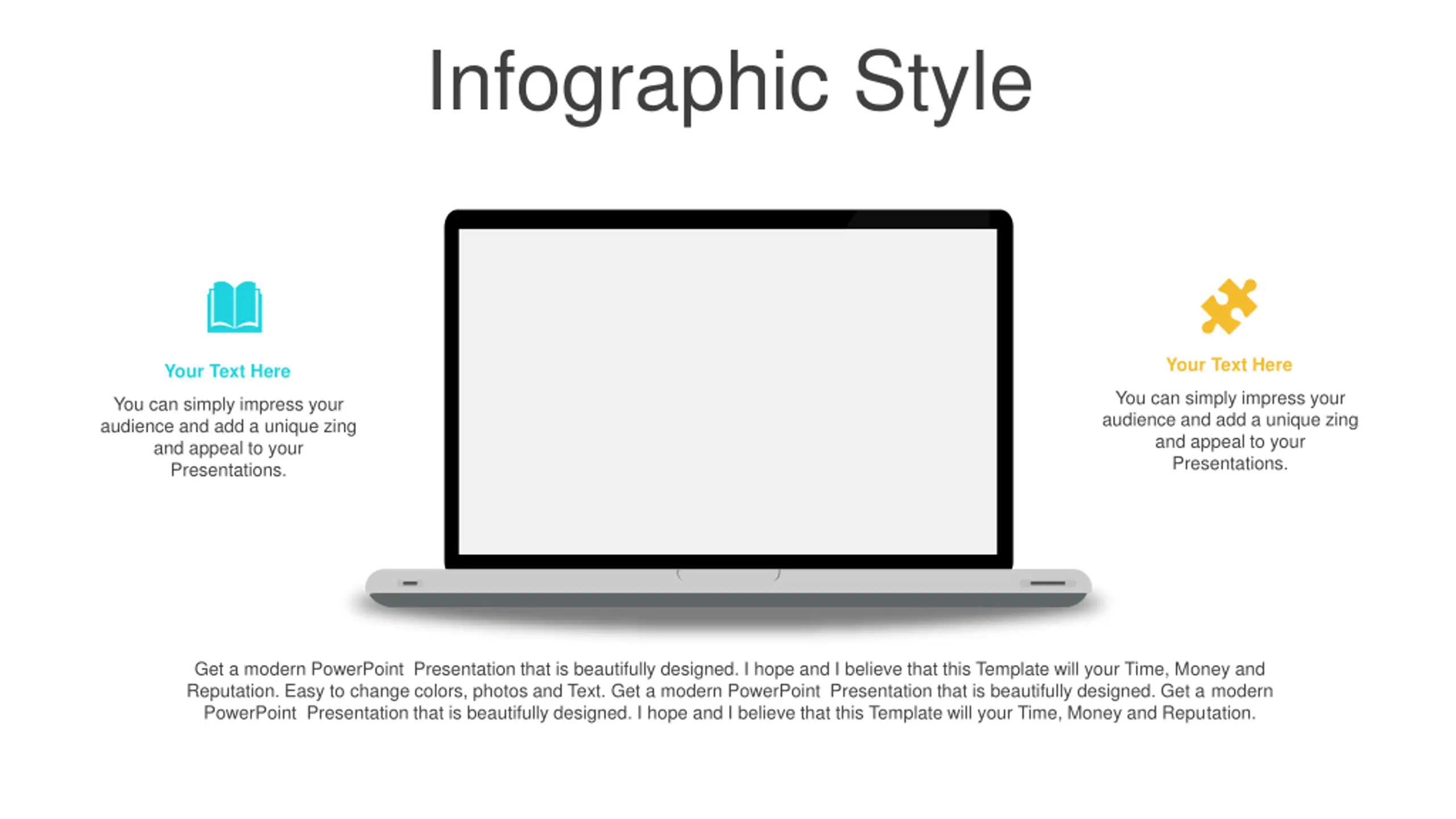 Infographic Style

Your Text Here

You can simply impress your audience and add a unique zing and appeal to your Presentations.

Your Text Here

You can simply impress your audience and add a unique zing and appeal to your Presentations.

Get a modern PowerPoint Presentation that is beautifully designed. I hope and I believe that this Template will your Time, Money and Reputation. Easy to change colors, photos and Text. Get a modern PowerPoint Presentation that is beautifully designed. Get a modern PowerPoint Presentation that is beautifully designed. I hope and I believe that this Template will your Time, Money and Reputation.