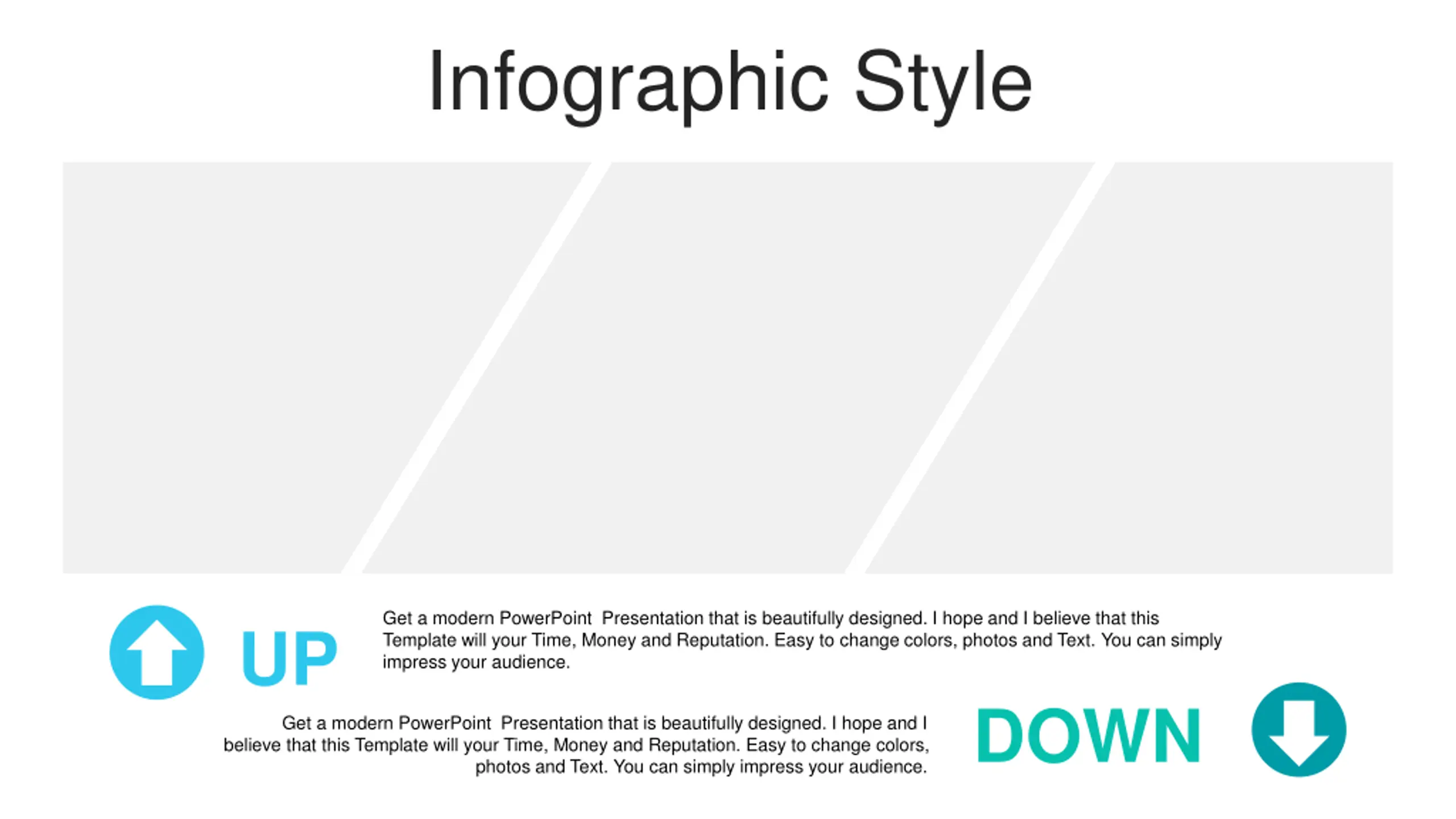 Infographic Style

UP

Get a modern PowerPoint Presentation that is beautifully designed. I hope and I believe that this Template will your Time, Money and Reputation. Easy to change colors, photos and Text. You can simply impress your audience.

Get a modern PowerPoint Presentation that is beautifully designed. I hope and I believe that this Template will your Time, Money and Reputation. Easy to change colors, photos and Text. You can simply impress your audience.

DOWN