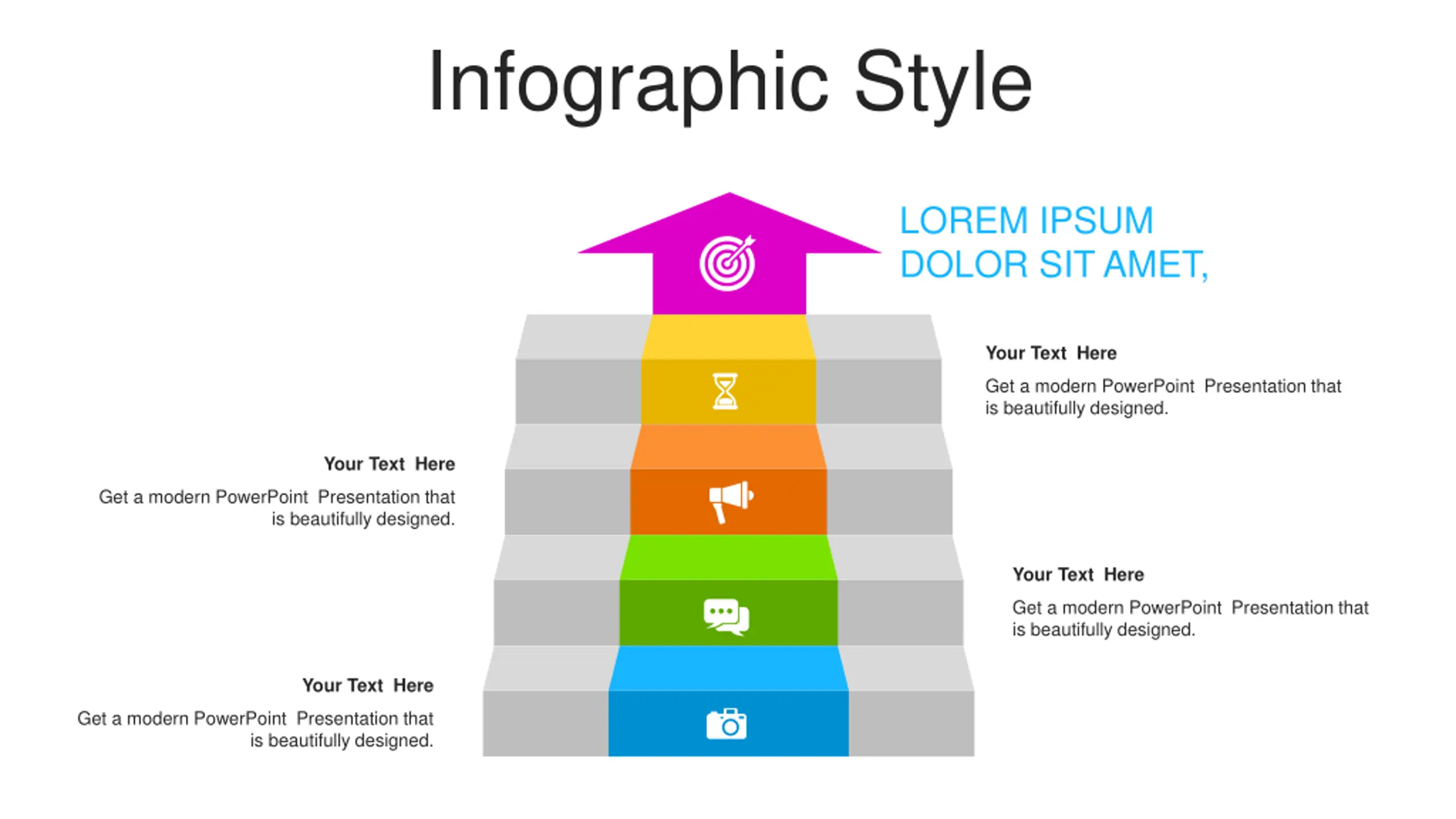 Infographic Style

LOREM IPSUM DOLOR SIT AMET,

Your Text Here

Get a modern PowerPoint Presentation that is beautifully designed.

Your Text Here

Get a modern PowerPoint Presentation that is beautifully designed.

Your Text Here

Get a modern PowerPoint Presentation that is beautifully designed.

Your Text Here

Get a modern PowerPoint Presentation that is beautifully designed.