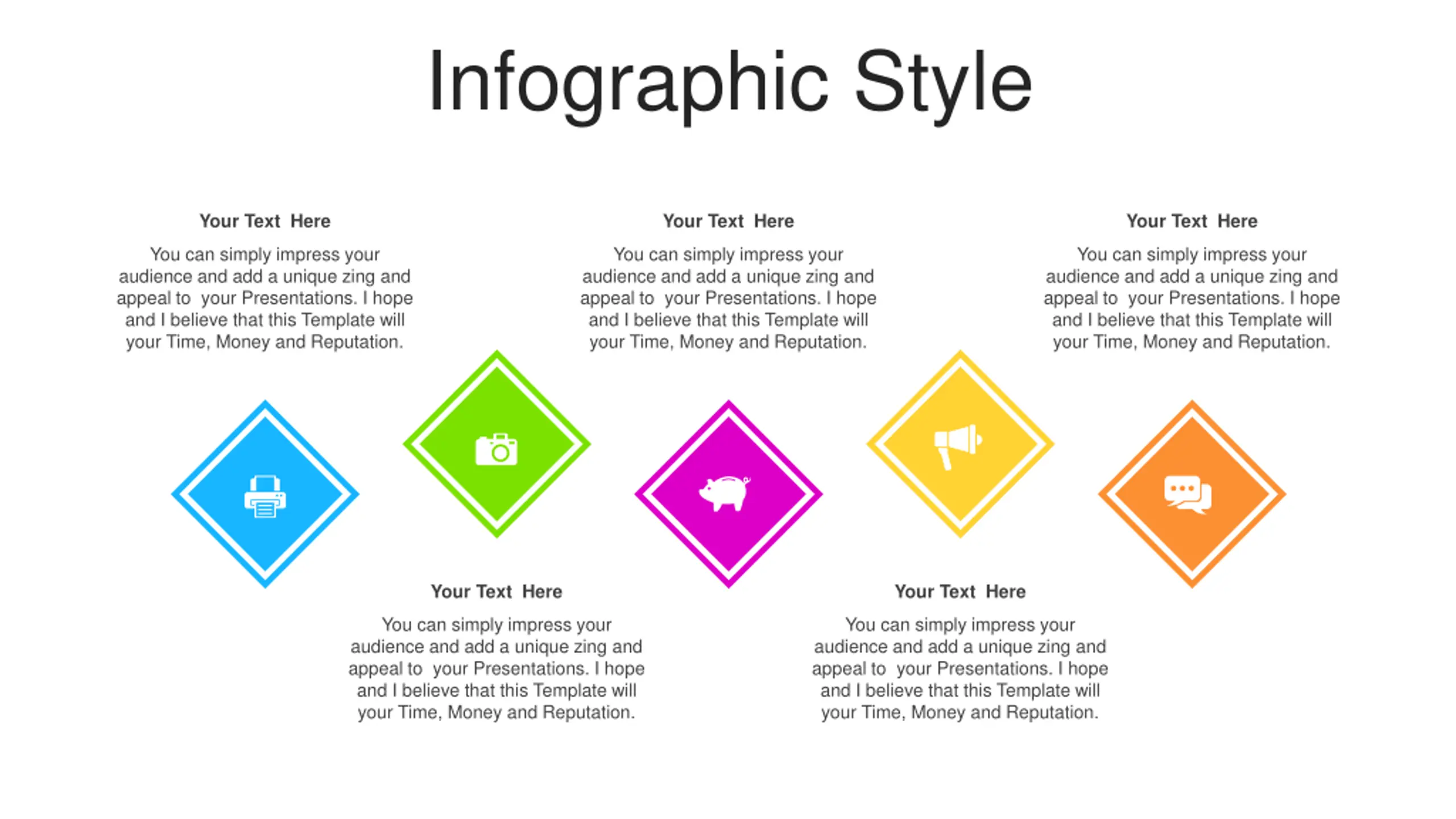 Infographic Style

Your Text Here

You can simply impress your audience and add a unique zing and appeal to your Presentations. I hope and I believe that this Template will your Time, Money and Reputation.

Your Text Here

You can simply impress your audience and add a unique zing and appeal to your Presentations. I hope and I believe that this Template will your Time, Money and Reputation.

Your Text Here

You can simply impress your audience and add a unique zing and appeal to your Presentations. I hope and I believe that this Template will your Time, Money and Reputation.

Your Text Here

You can simply impress your audience and add a unique zing and appeal to your Presentations. I hope and I believe that this Template will your Time, Money and Reputation.

Your Text Here

You can simply impress your audience and add a unique zing and appeal to your Presentations. I hope and I believe that this Template will your Time, Money and Reputation.