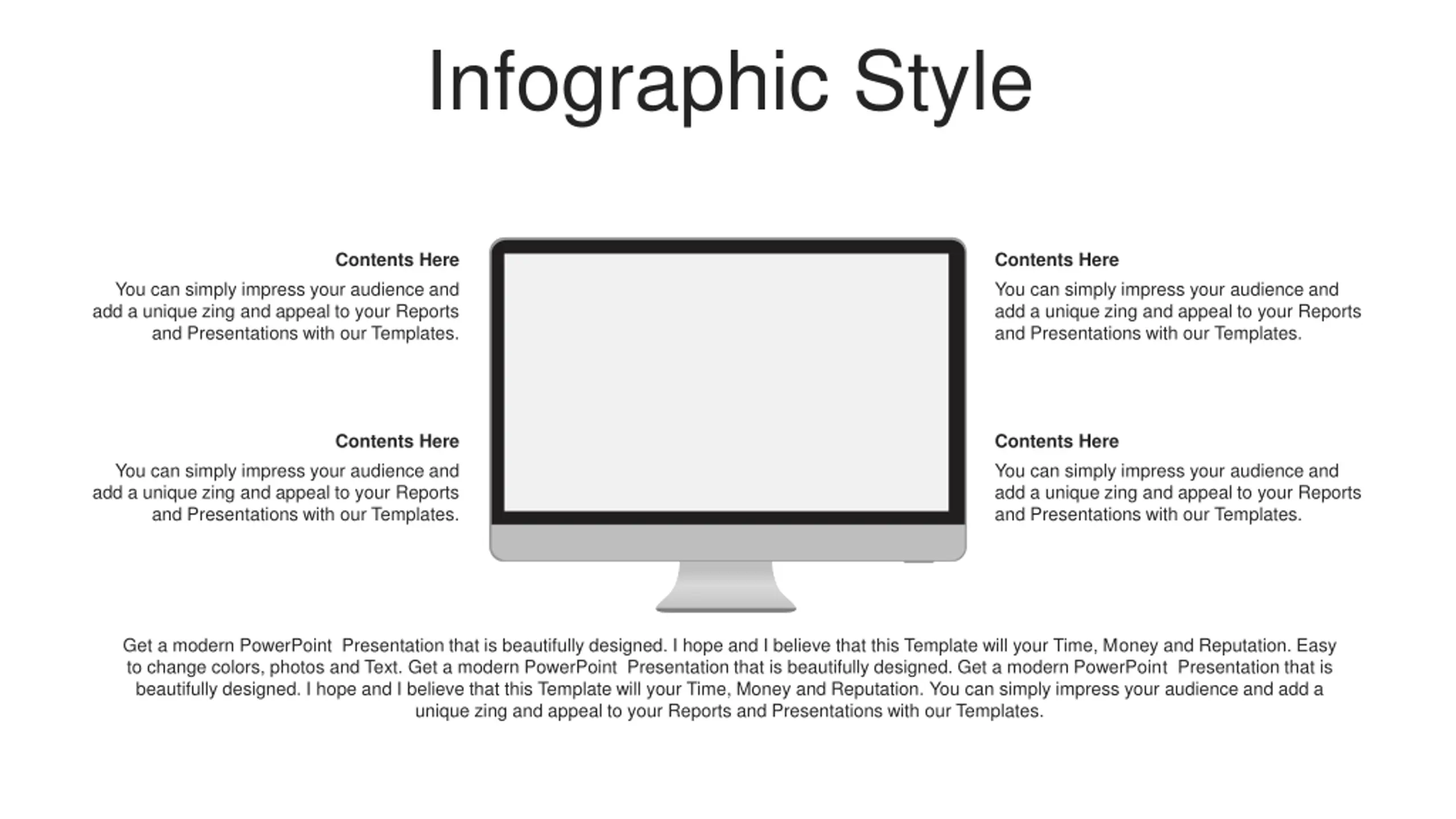 Infographic Style

Contents Here

You can simply impress your audience and add a unique zing and appeal to your Reports and Presentations with our Templates.

Contents Here

You can simply impress your audience and add a unique zing and appeal to your Reports and Presentations with our Templates.

Contents Here

You can simply impress your audience and add a unique zing and appeal to your Reports and Presentations with our Templates.

Contents Here

You can simply impress your audience and add a unique zing and appeal to your Reports and Presentations with our Templates.

Get a modern PowerPoint Presentation that is beautifully designed. I hope and I believe that this Template will your Time, Money and Reputation. Easy to change colors, photos and Text. Get a modern PowerPoint Presentation that is beautifully designed. Get a modern PowerPoint Presentation that is beautifully designed. I hope and I believe that this Template will your Time, Money and Reputation. You can simply impress your audience and add a unique zing and appeal to your Reports and Presentations with our Templates.