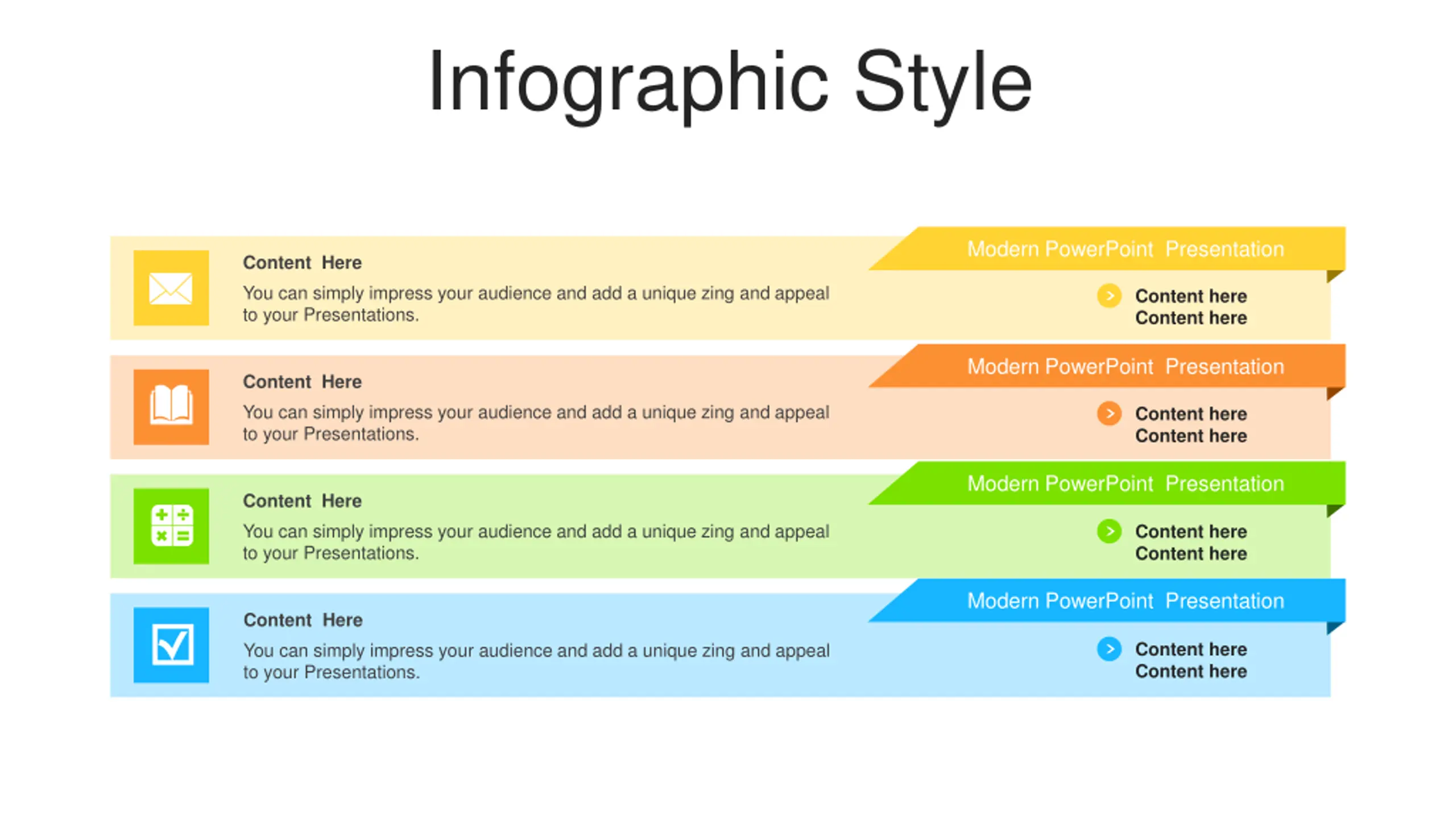 Infographic Style

Content Here

You can simply impress your audience and add a unique zing and appeal to your Presentations.

Modern PowerPoint Presentation

Content here
Content here

Content Here

You can simply impress your audience and add a unique zing and appeal to your Presentations.

Modern PowerPoint Presentation

Content here
Content here

Content Here

You can simply impress your audience and add a unique zing and appeal to your Presentations.

Modern PowerPoint Presentation

Content here
Content here

Content Here

You can simply impress your audience and add a unique zing and appeal to your Presentations.

Modern PowerPoint Presentation

Content here
Content here