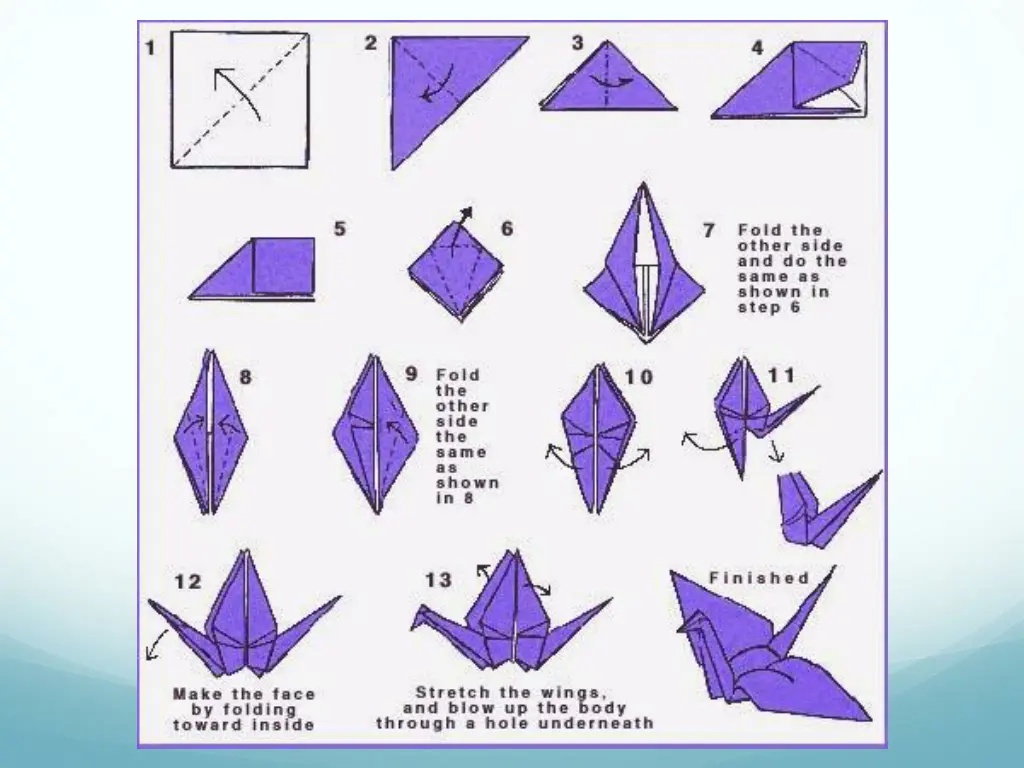 1

2

3

4

5

6

7 Fold the other side and do the same as shown in step 6

8

9 Fold the other side the same as shown in 8

10

11

12

Make the face by folding toward inside

13

Stretch the wings, and blow up the body through a hole underneath

Finished