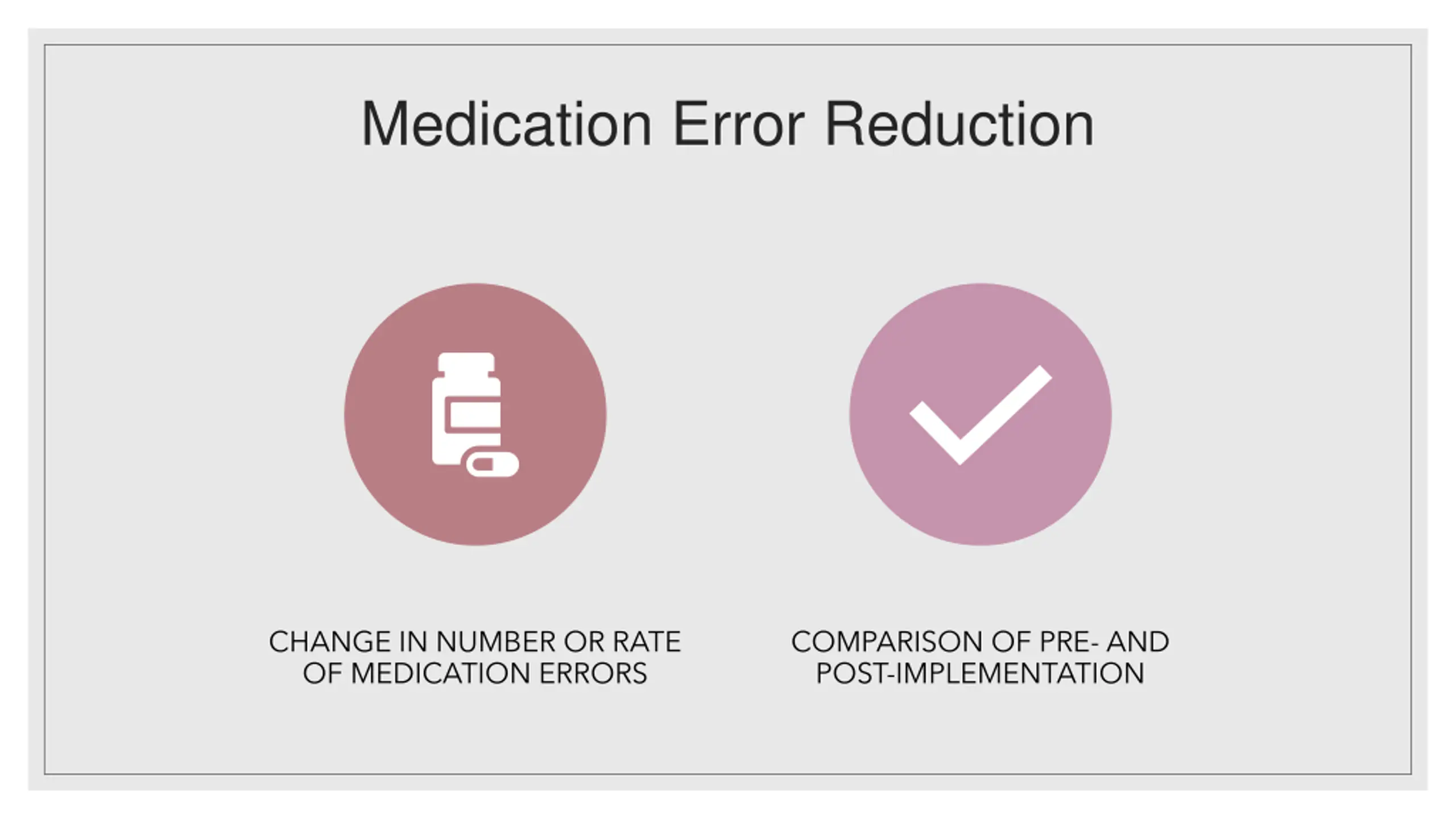 Medication Error Reduction

CHANGE IN NUMBER OR RATE OF MEDICATION ERRORS

COMPARISON OF PRE- AND POST-IMPLEMENTATION