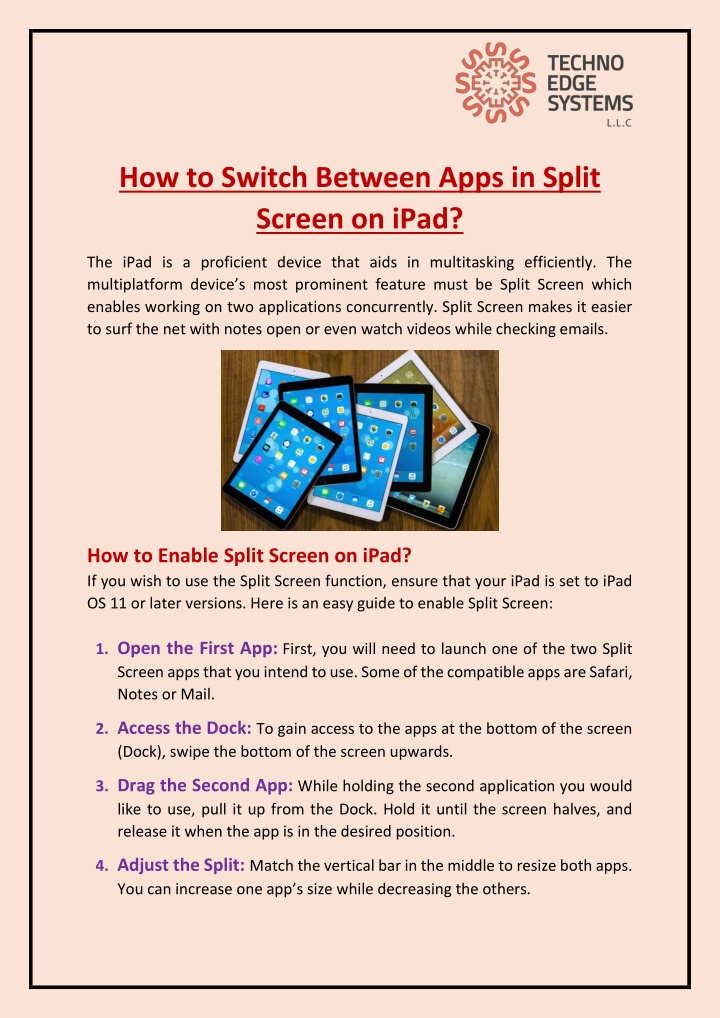 TECHNO EDGE SYSTEMS L.L.C

How to Switch Between Apps in Split Screen on iPad?

The iPad is a proficient device that aids in multitasking efficiently. The multiplatform device's most prominent feature must be Split Screen which enables working on two applications concurrently. Split Screen makes it easier to surf the net with notes open or even watch videos while checking emails.

How to Enable Split Screen on iPad?

If you wish to use the Split Screen function, ensure that your iPad is set to iPad OS 11 or later versions. Here is an easy guide to enable Split Screen:

1. Open the First App: First, you will need to launch one of the two Split Screen apps that you intend to use. Some of the compatible apps are Safari, Notes or Mail.

2. Access the Dock: To gain access to the apps at the bottom of the screen (Dock), swipe the bottom of the screen upwards.

3. Drag the Second App: While holding the second application you would like to use, pull it up from the Dock. Hold it until the screen halves, and release it when the app is in the desired position.

4. Adjust the Split: Match the vertical bar in the middle to resize both apps. You can increase one app's size while decreasing the others.