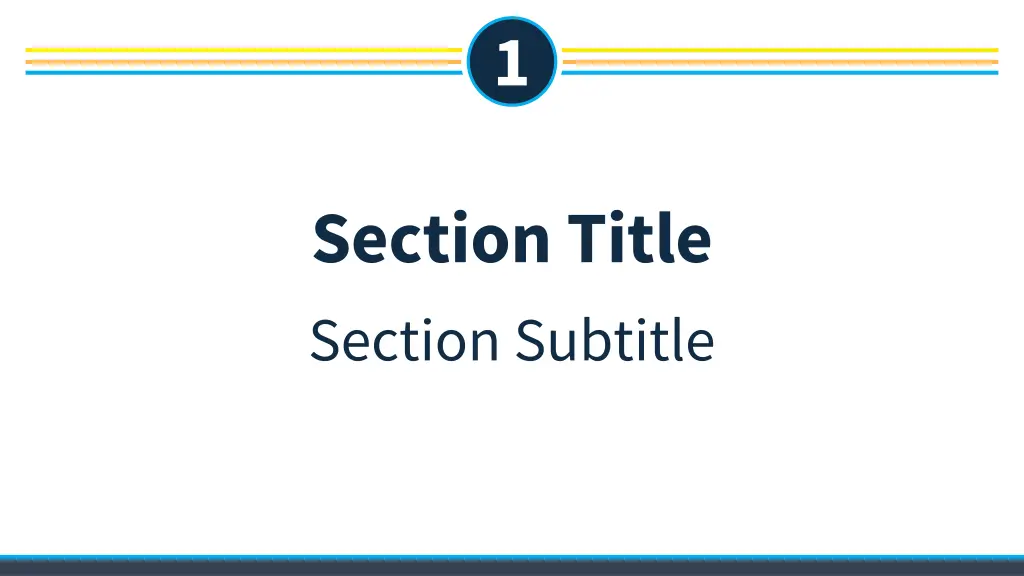 1

Section Title

Section Subtitle