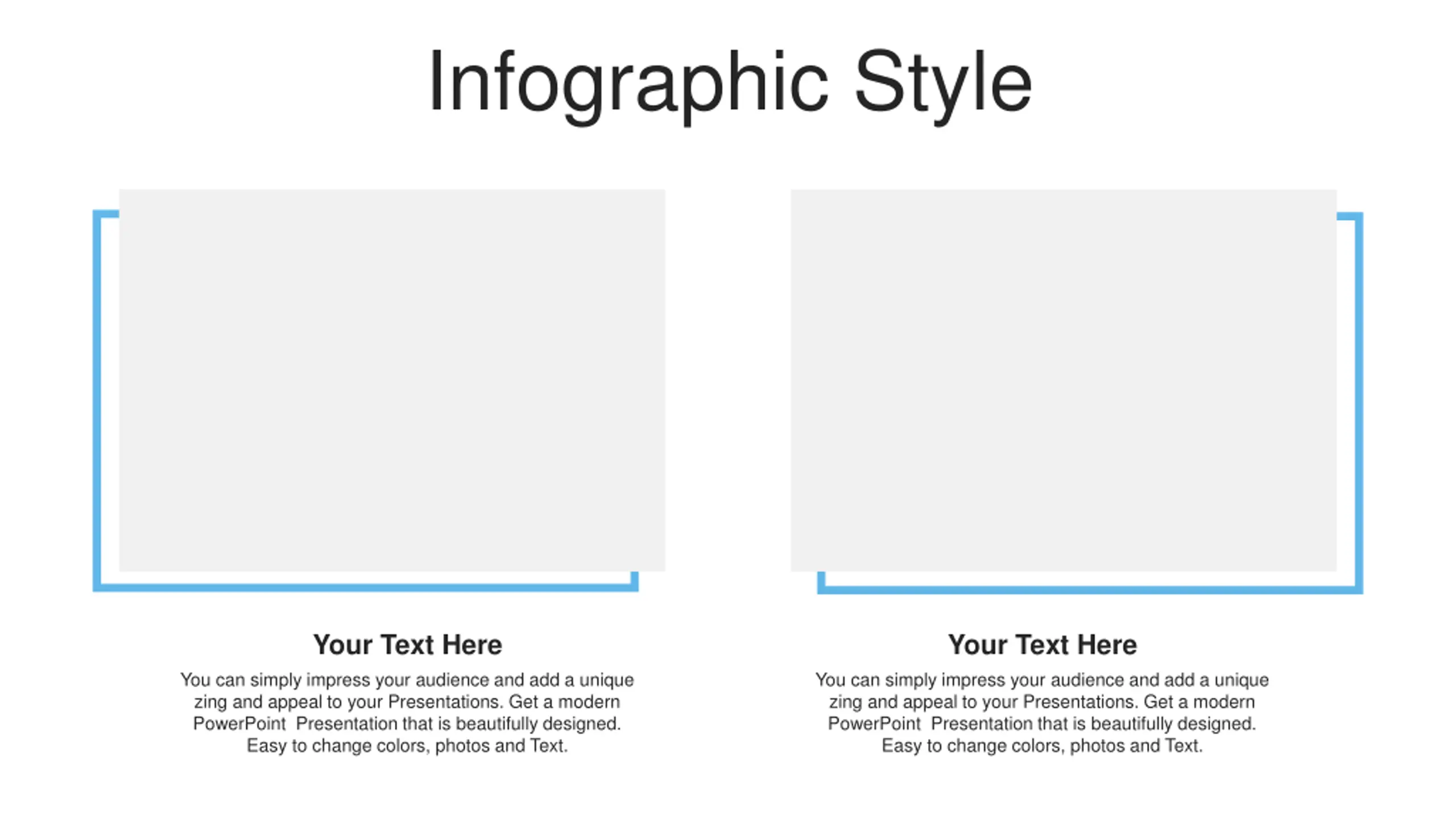 Infographic Style

Your Text Here

You can simply impress your audience and add a unique zing and appeal to your Presentations. Get a modern PowerPoint Presentation that is beautifully designed. Easy to change colors, photos and Text.

Your Text Here

You can simply impress your audience and add a unique zing and appeal to your Presentations. Get a modern PowerPoint Presentation that is beautifully designed. Easy to change colors, photos and Text.