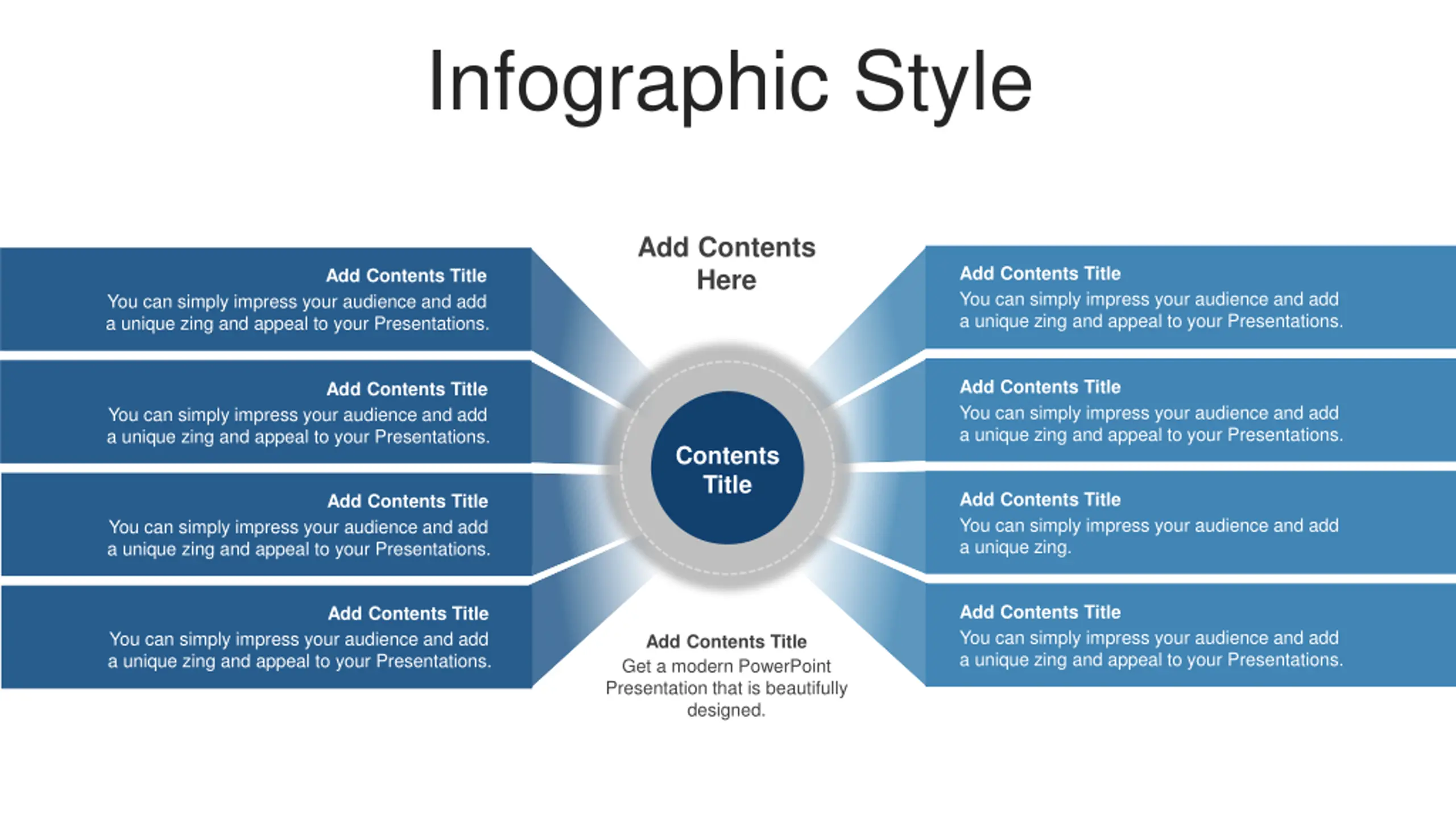 Infographic Style

Add Contents Title
You can simply impress your audience and add a unique zing and appeal to your Presentations.

Add Contents Title
You can simply impress your audience and add a unique zing and appeal to your Presentations.

Add Contents Title
You can simply impress your audience and add a unique zing and appeal to your Presentations.

Add Contents Title
You can simply impress your audience and add a unique zing and appeal to your Presentations.

Add Contents Here

Contents Title

Add Contents Title
Get a modern PowerPoint Presentation that is beautifully designed.

Add Contents Title
You can simply impress your audience and add a unique zing and appeal to your Presentations.

Add Contents Title
You can simply impress your audience and add a unique zing and appeal to your Presentations.

Add Contents Title
You can simply impress your audience and add a unique zing.

Add Contents Title
You can simply impress your audience and add a unique zing and appeal to your Presentations.