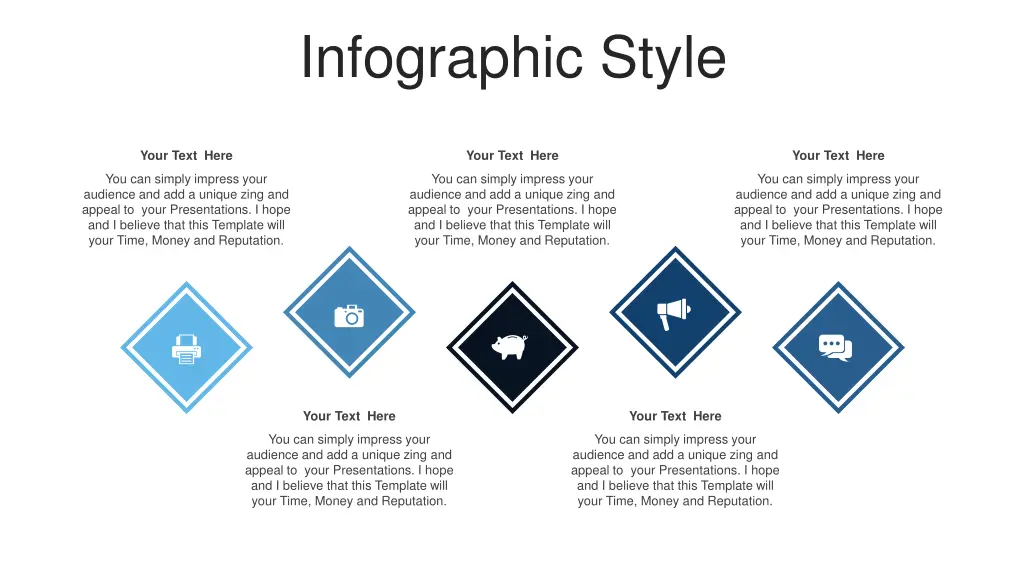 Infographic Style

Your Text Here

You can simply impress your audience and add a unique zing and appeal to your Presentations. I hope and I believe that this Template will your Time, Money and Reputation.

Your Text Here

You can simply impress your audience and add a unique zing and appeal to your Presentations. I hope and I believe that this Template will your Time, Money and Reputation.

Your Text Here

You can simply impress your audience and add a unique zing and appeal to your Presentations. I hope and I believe that this Template will your Time, Money and Reputation.

Your Text Here

You can simply impress your audience and add a unique zing and appeal to your Presentations. I hope and I believe that this Template will your Time, Money and Reputation.

Your Text Here

You can simply impress your audience and add a unique zing and appeal to your Presentations. I hope and I believe that this Template will your Time, Money and Reputation.