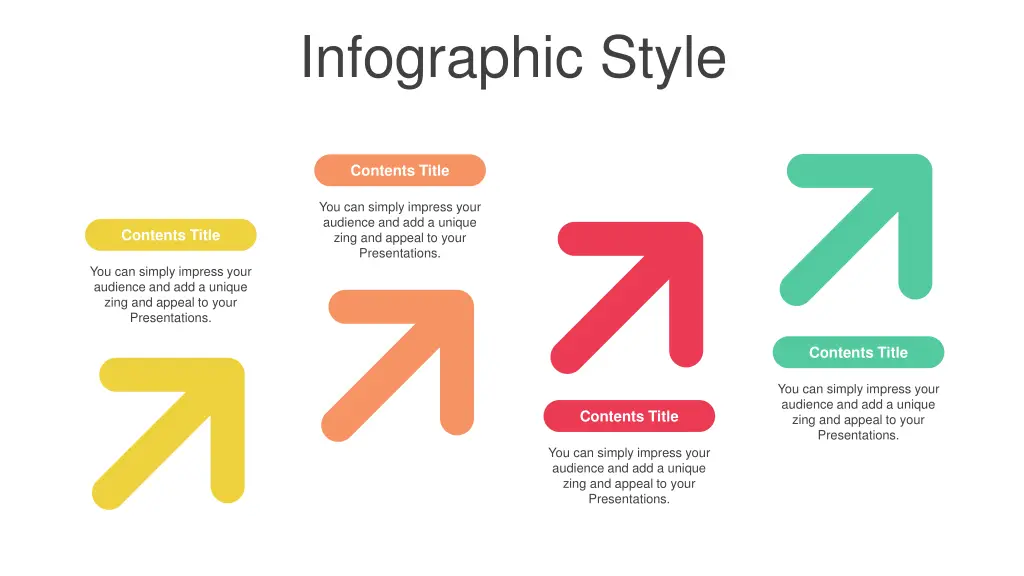 Infographic Style

Contents Title

You can simply impress your audience and add a unique zing and appeal to your Presentations.

Contents Title

You can simply impress your audience and add a unique zing and appeal to your Presentations.

Contents Title

You can simply impress your audience and add a unique zing and appeal to your Presentations.

Contents Title

You can simply impress your audience and add a unique zing and appeal to your Presentations.