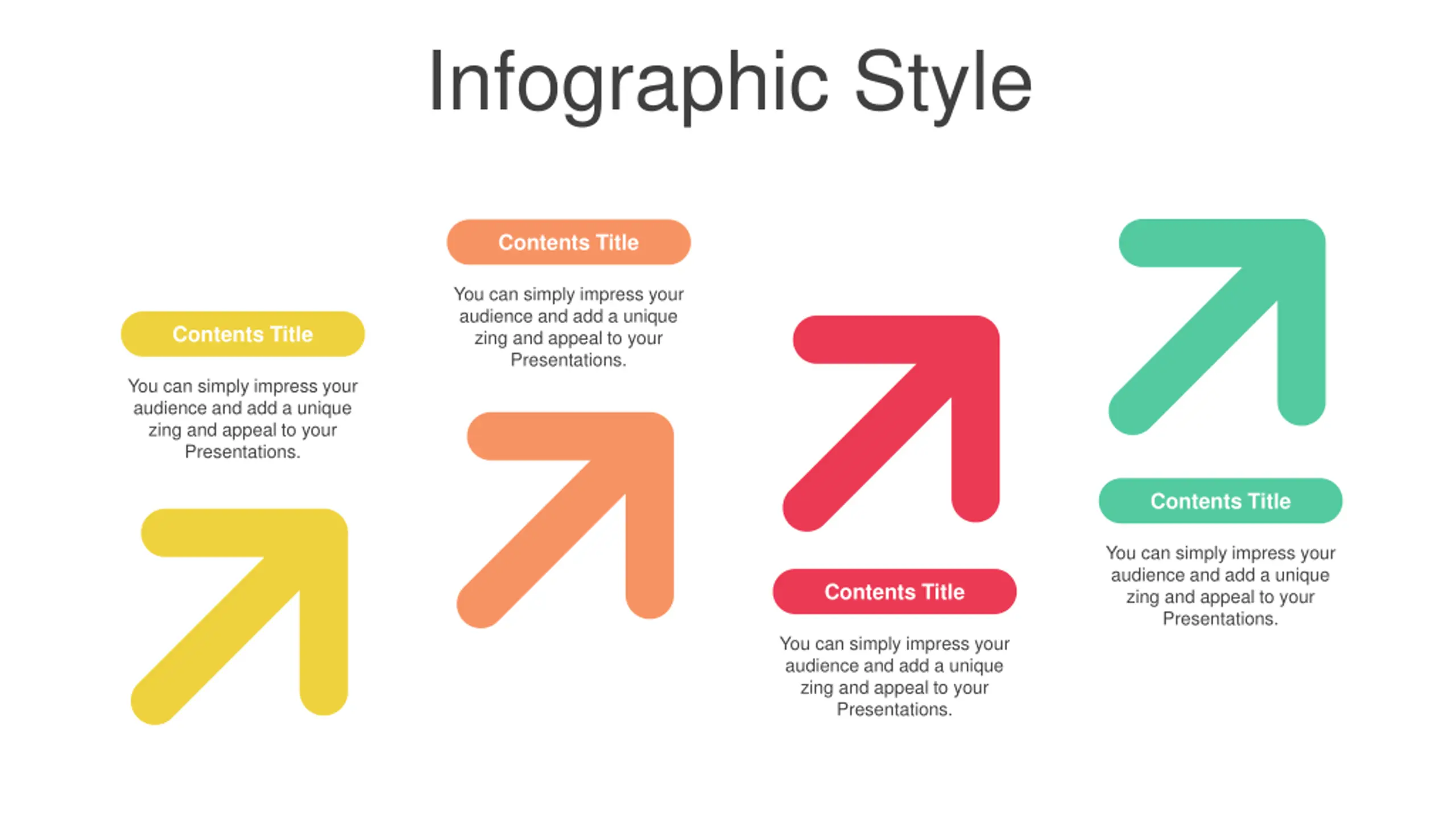 Infographic Style

Contents Title

You can simply impress your audience and add a unique zing and appeal to your Presentations.

Contents Title

You can simply impress your audience and add a unique zing and appeal to your Presentations.

Contents Title

You can simply impress your audience and add a unique zing and appeal to your Presentations.

Contents Title

You can simply impress your audience and add a unique zing and appeal to your Presentations.