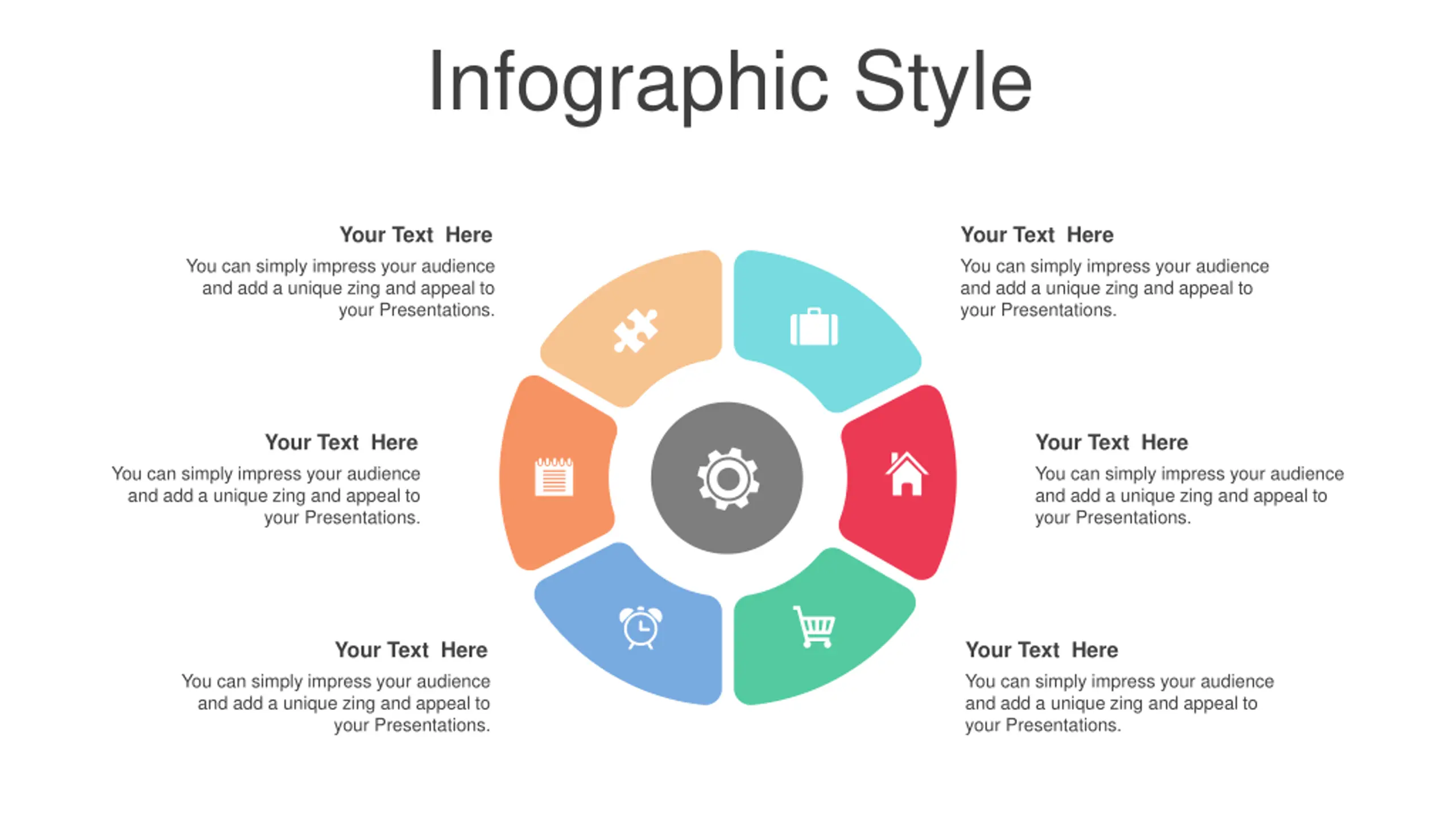 Infographic Style

Your Text Here
You can simply impress your audience and add a unique zing and appeal to your Presentations.

Your Text Here
You can simply impress your audience and add a unique zing and appeal to your Presentations.

Your Text Here
You can simply impress your audience and add a unique zing and appeal to your Presentations.

Your Text Here
You can simply impress your audience and add a unique zing and appeal to your Presentations.

Your Text Here
You can simply impress your audience and add a unique zing and appeal to your Presentations.

Your Text Here
You can simply impress your audience and add a unique zing and appeal to your Presentations.